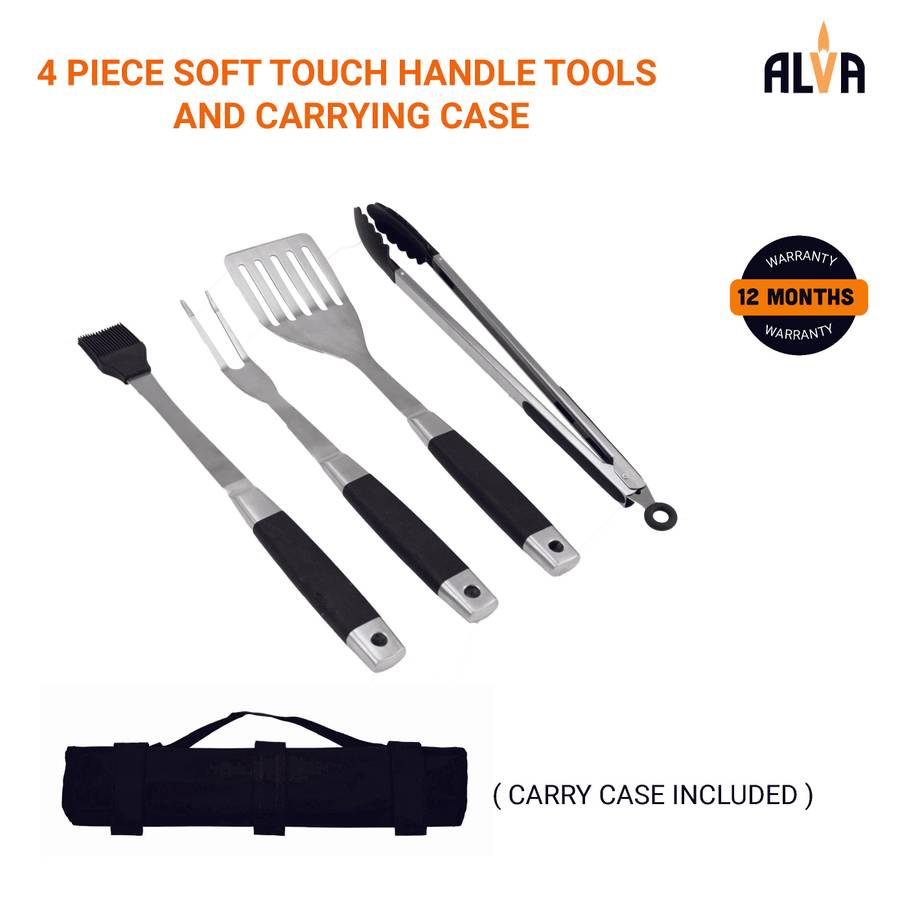 4 PIECE SOFT TOUCH HANDLE TOOLS AND CARRYING CASE

ALVA

WARRANTY
12 MONTHS
WARRANTY

( CARRY CASE INCLUDED )