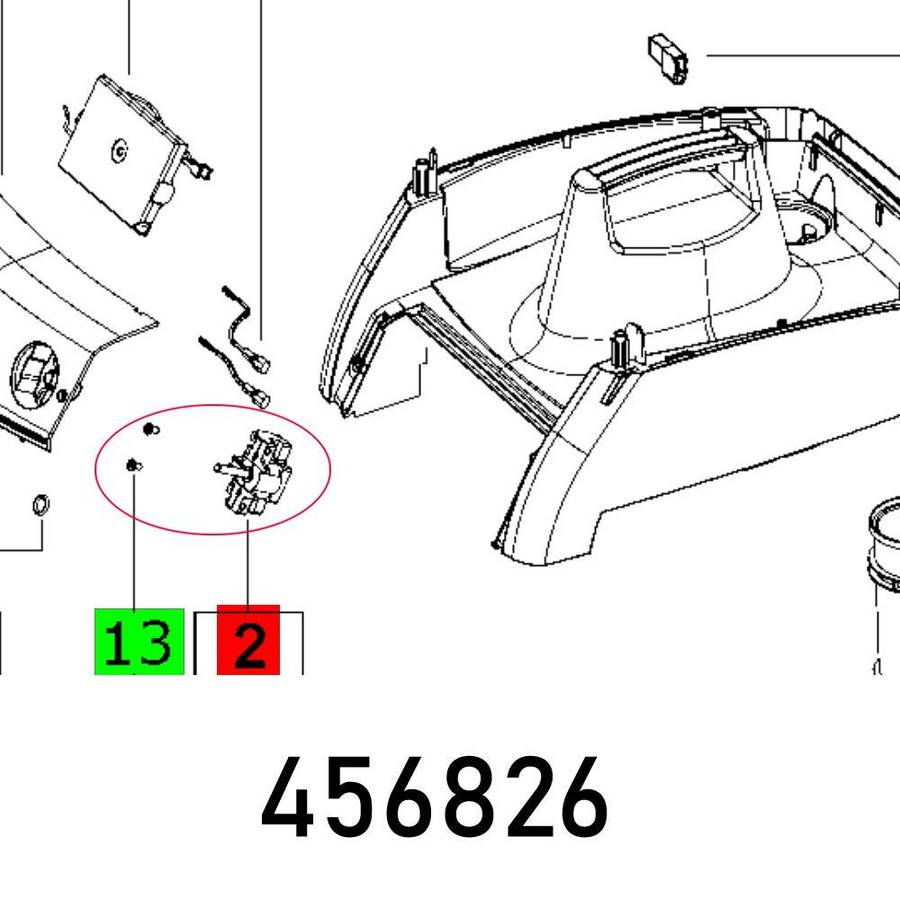 13
2
456826