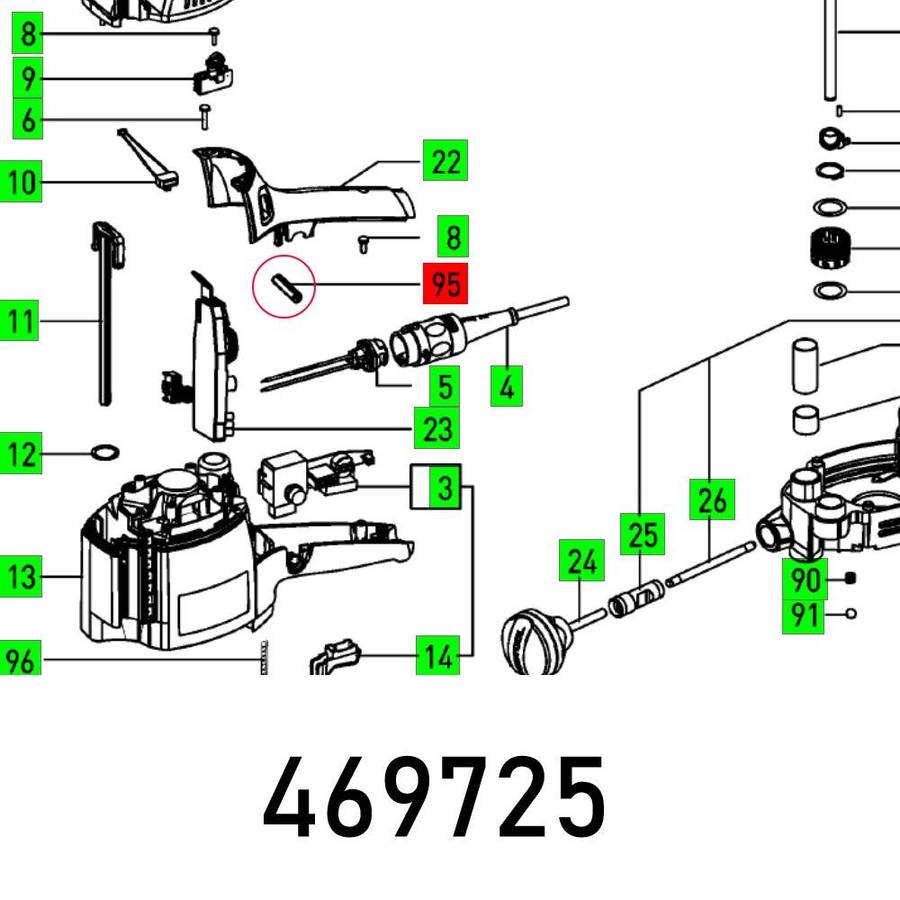 8
9
6
10
22
8
95
11
5
4
23
12
3
13
26
25
24
90
91
96
14

469725