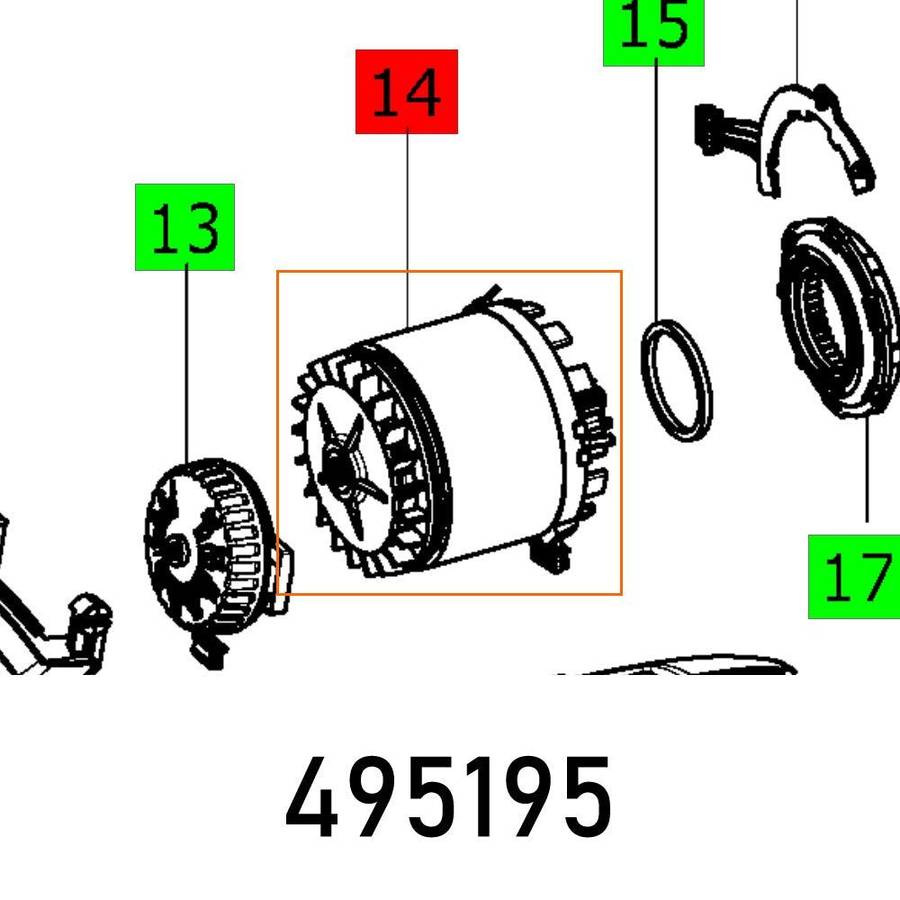 15
14
13
17
495195