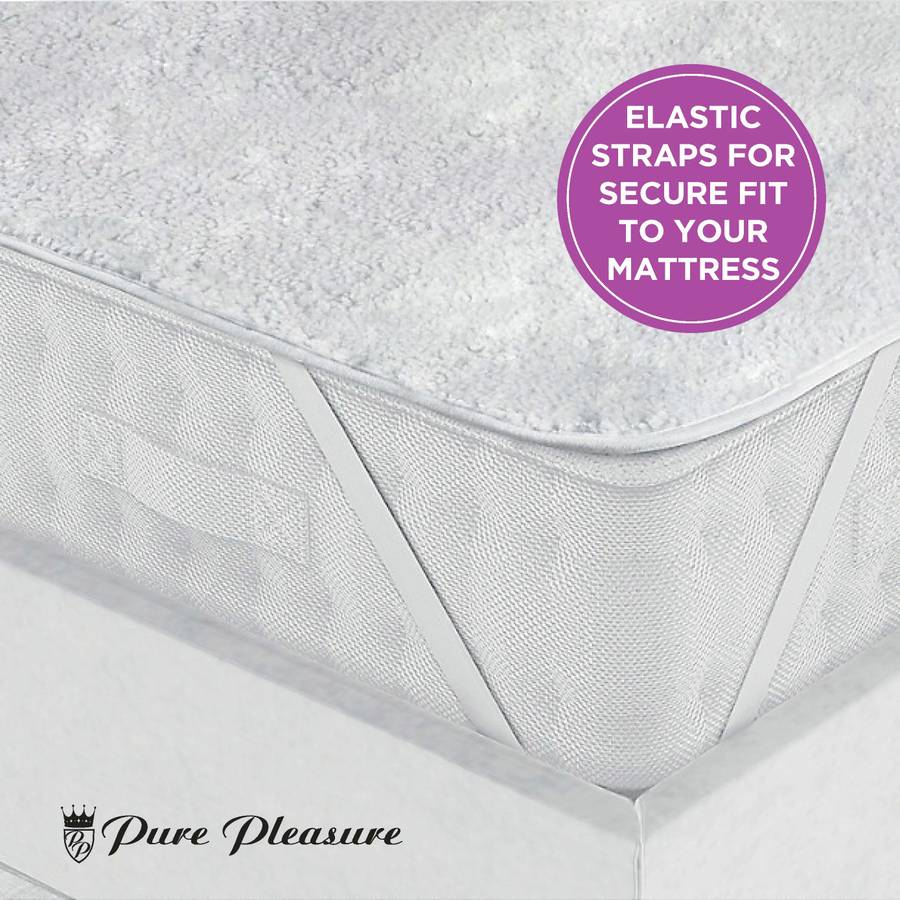 ELASTIC STRAPS FOR SECURE FIT TO YOUR MATTRESS

PP Pure Pleasure