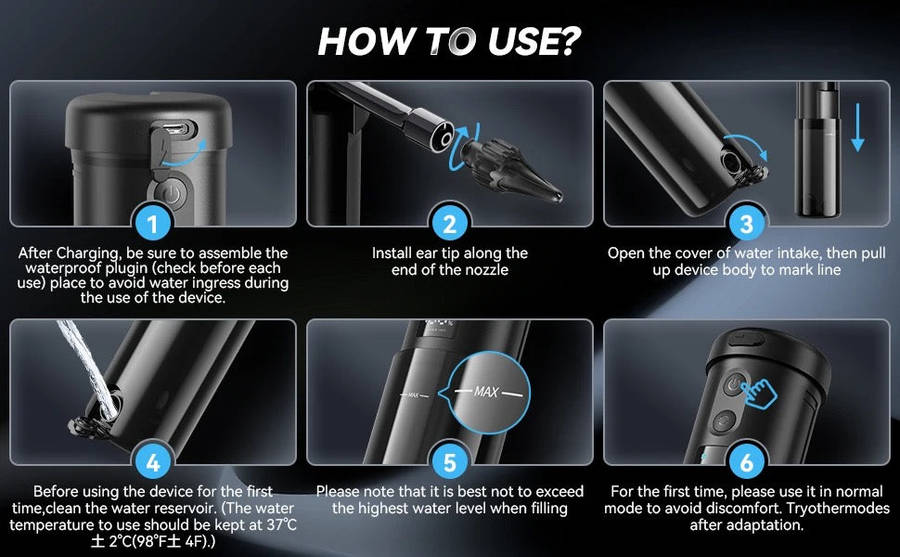 HOW TO USE?

1

After Charging, be sure to assemble the waterproof plugin (check before each use) place to avoid water ingress during the use of the device.

2

Install ear tip along the end of the nozzle

3

Open the cover of water intake, then pull up device body to mark line

4

Before using the device for the first time,clean the water reservoir. (The water temperature to use should be kept at 37℃ ± 2℃(98℉± 4F).)

MAX

MAX

5

Please note that it is best not to exceed the highest water level when filling

6

For the first time, please use it in normal mode to avoid discomfort. Tryothermodes after adaptation.