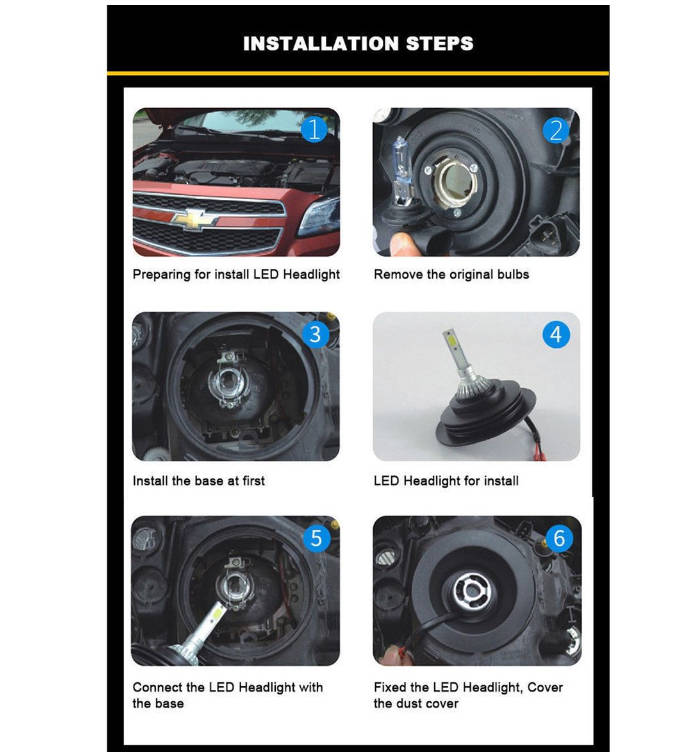 INSTALLATION STEPS

1

Preparing for install LED Headlight

2

Remove the original bulbs

3

Install the base at first

4

LED Headlight for install

5

Connect the LED Headlight with the base

6

Fixed the LED Headlight, Cover the dust cover