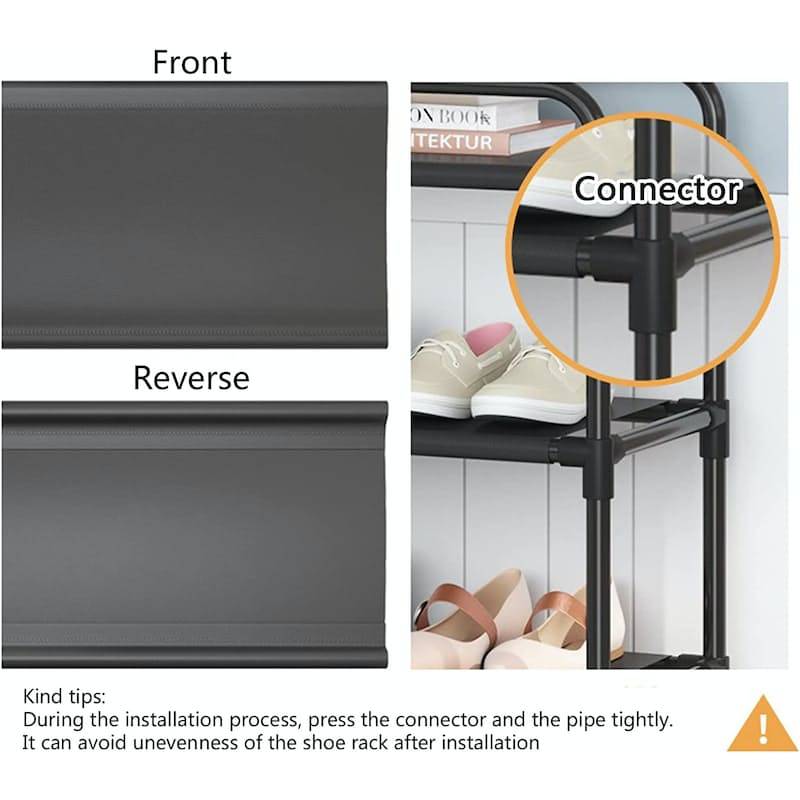 Front

Reverse

ON BOOK
ITEKTUR

Connector

Kind tips:
During the installation process, press the connector and the pipe tightly.
It can avoid unevenness of the shoe rack after installation

!