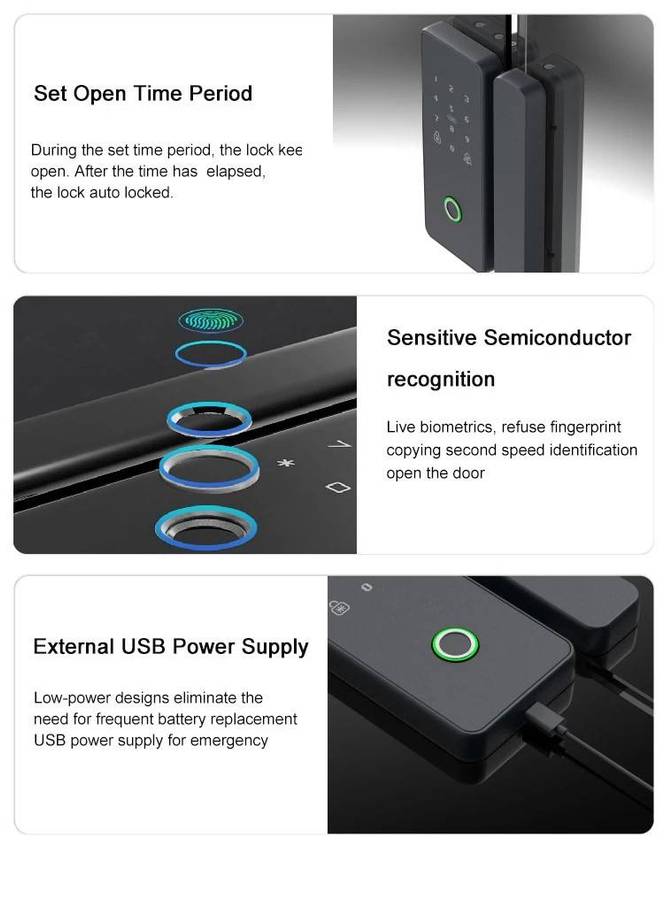 Set Open Time Period

During the set time period, the lock kee open. After the time has elapsed, the lock auto locked.

Sensitive Semiconductor recognition

Live biometrics, refuse fingerprint copying second speed identification open the door

External USB Power Supply

Low-power designs eliminate the need for frequent battery replacement USB power supply for emergency