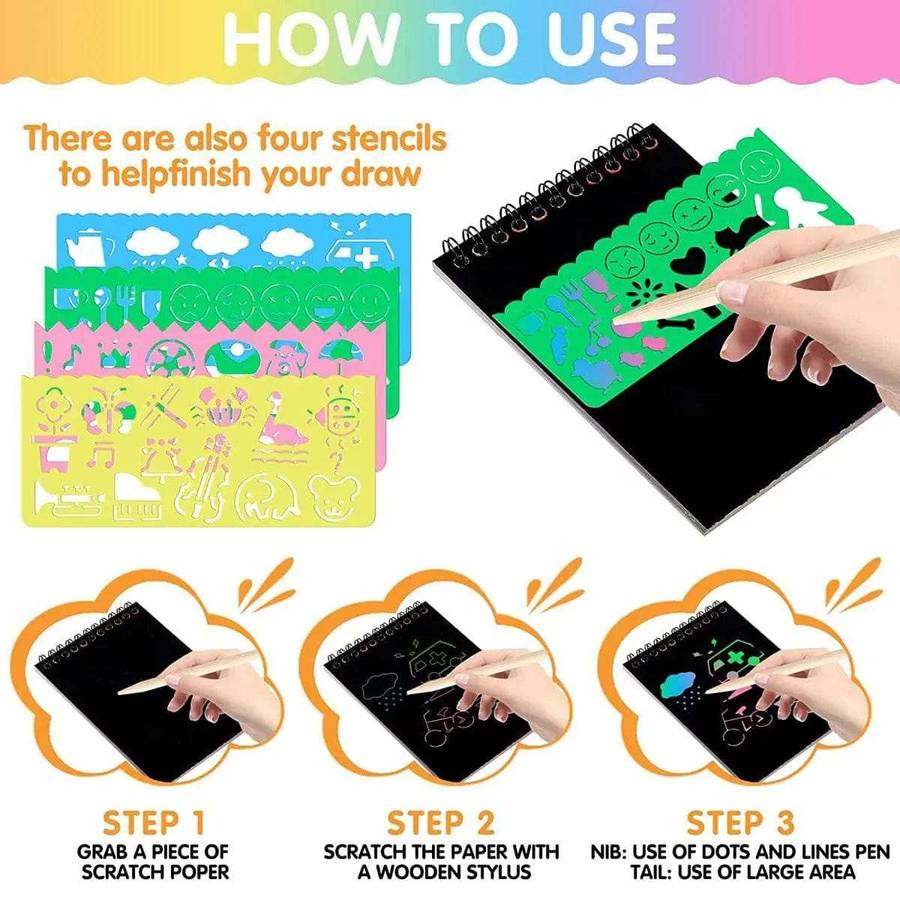 HOW TO USE

There are also four stencils to helpfinish your draw

STEP 1
GRAB A PIECE OF SCRATCH POPER

STEP 2
SCRATCH THE PAPER WITH A WOODEN STYLUS

STEP 3
NIB: USE OF DOTS AND LINES PEN
TAIL: USE OF LARGE AREA