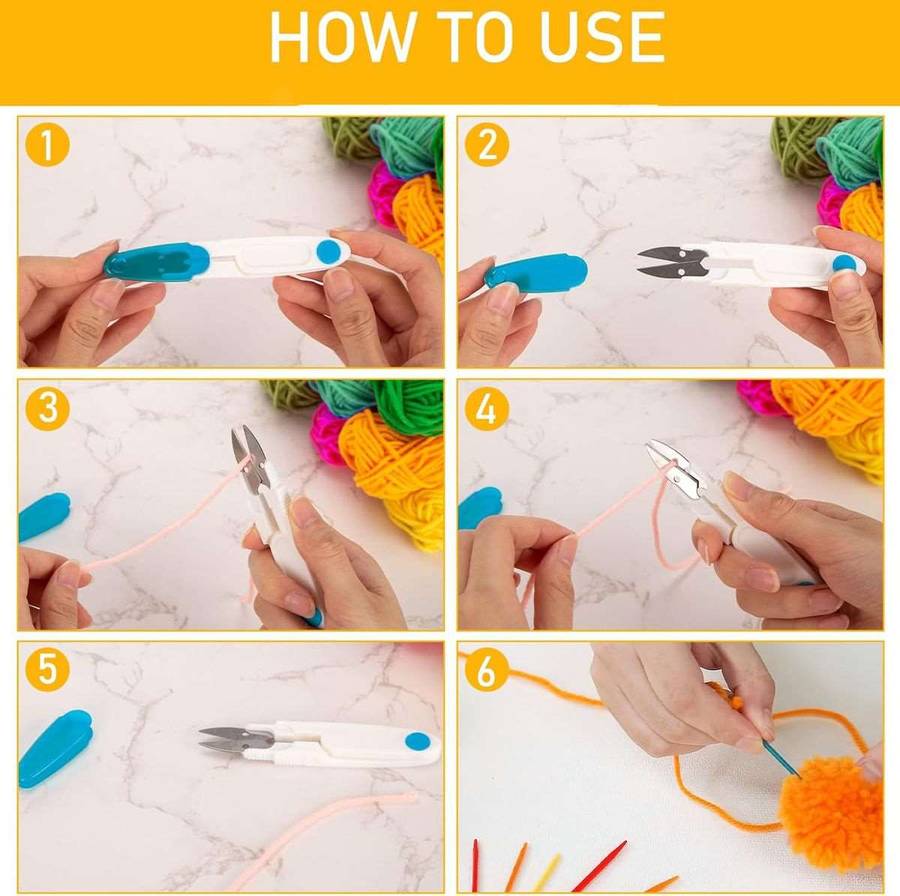 HOW TO USE

1

2

3

4

5

6