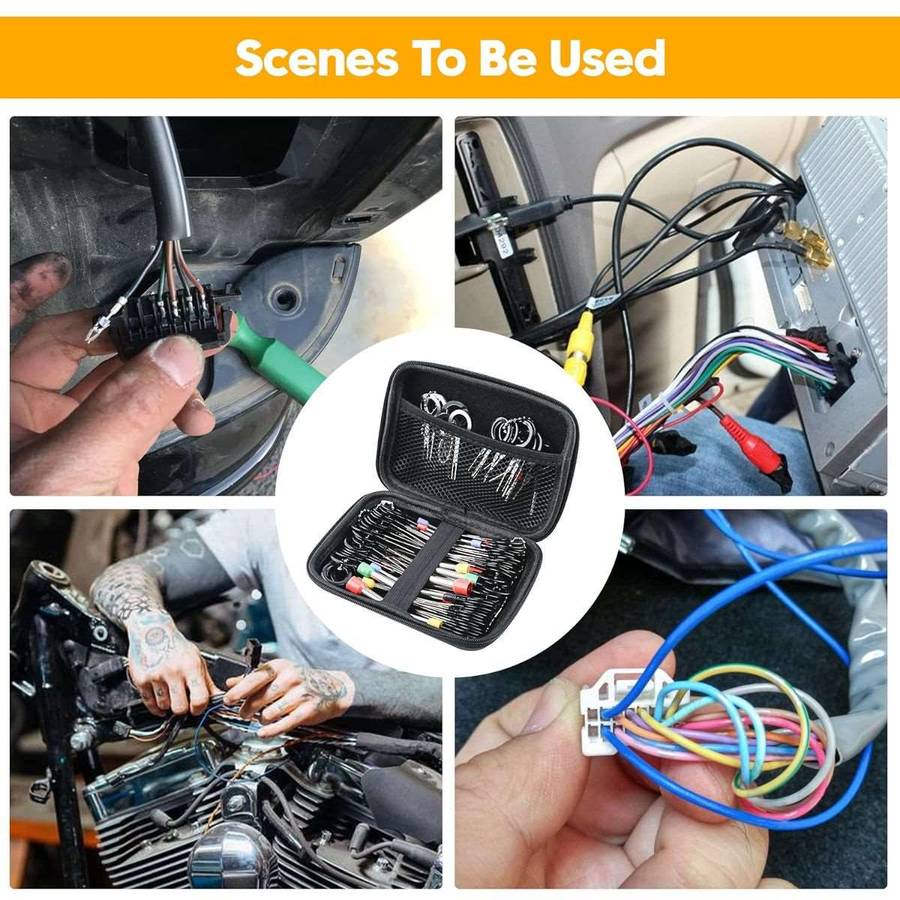 Scenes To Be Used