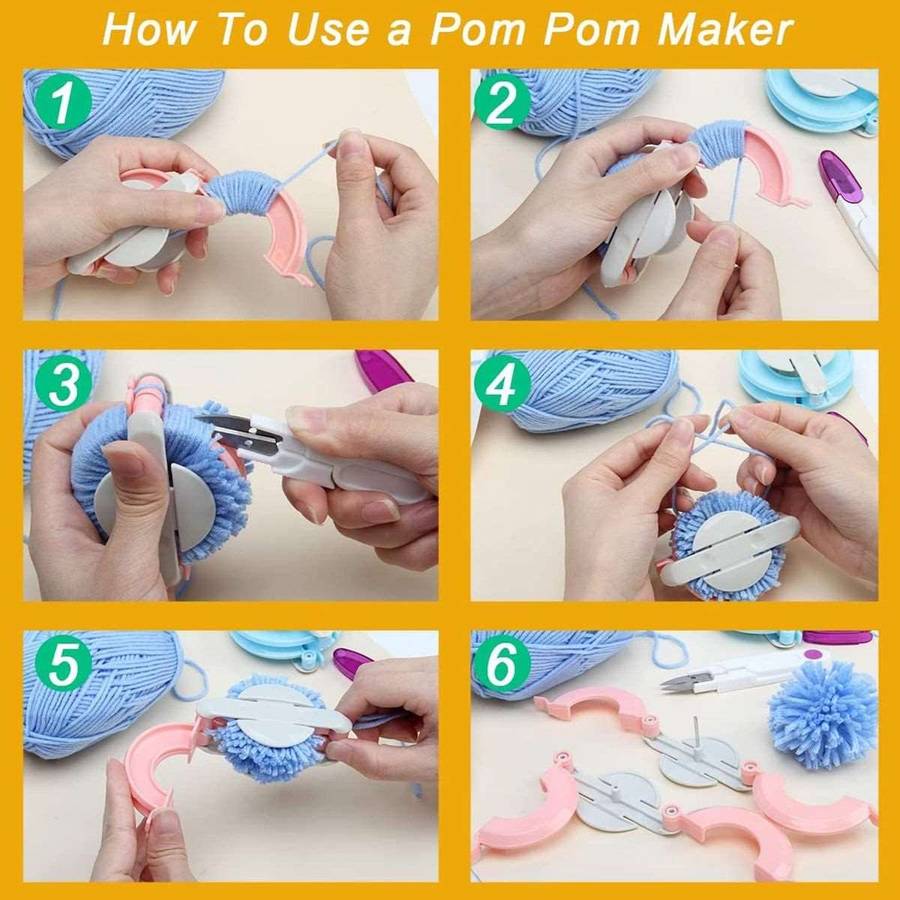 How To Use a Pom Pom Maker

1

2

3

4

5

6