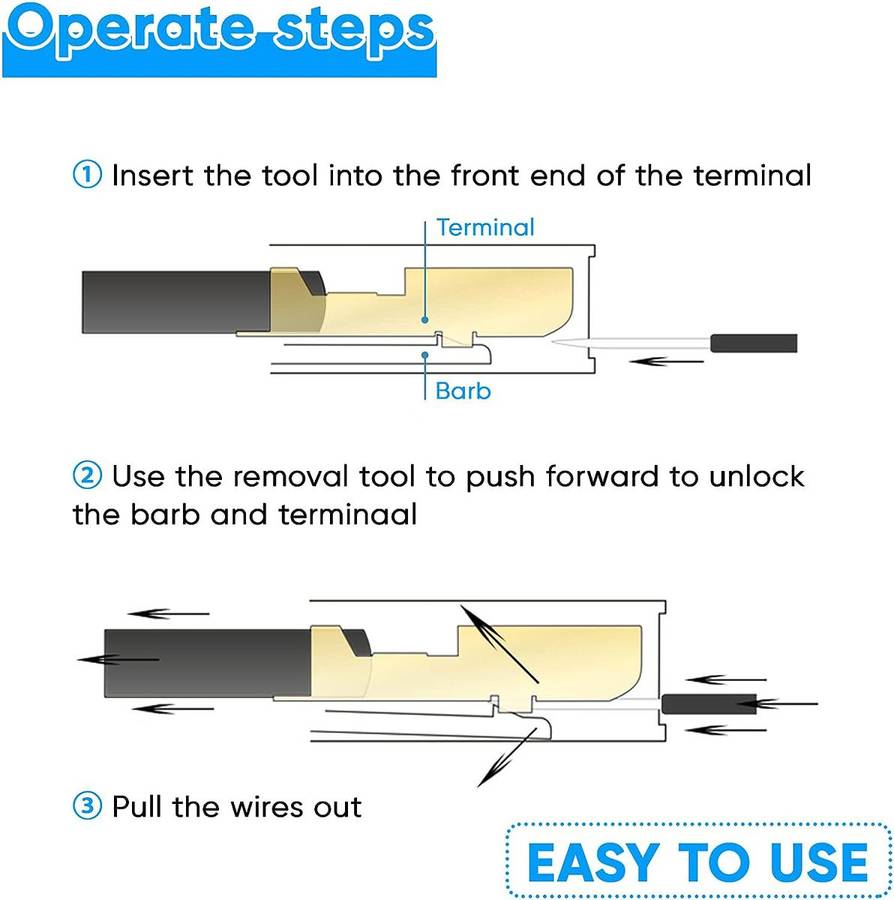 Operate steps

① Insert the tool into the front end of the terminal

Terminal

Barb

② Use the removal tool to push forward to unlock the barb and terminaal

③ Pull the wires out

EASY TO USE