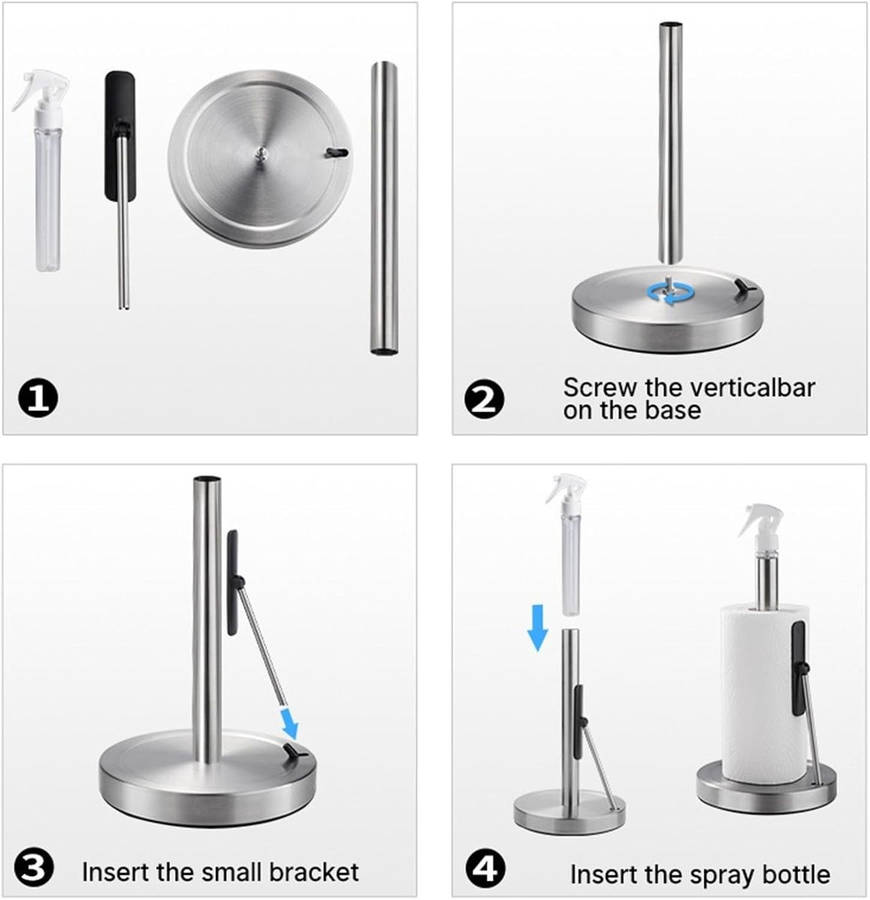 1

2 Screw the verticalbar on the base

3 Insert the small bracket

4 Insert the spray bottle