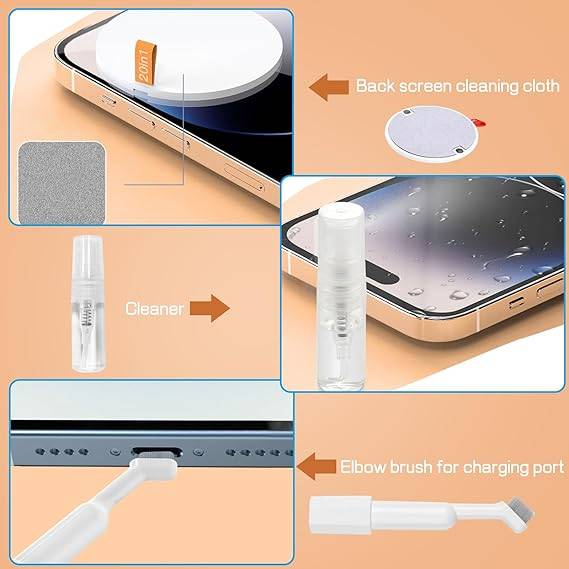 20in1

Back screen cleaning cloth

Cleaner

Elbow brush for charging port