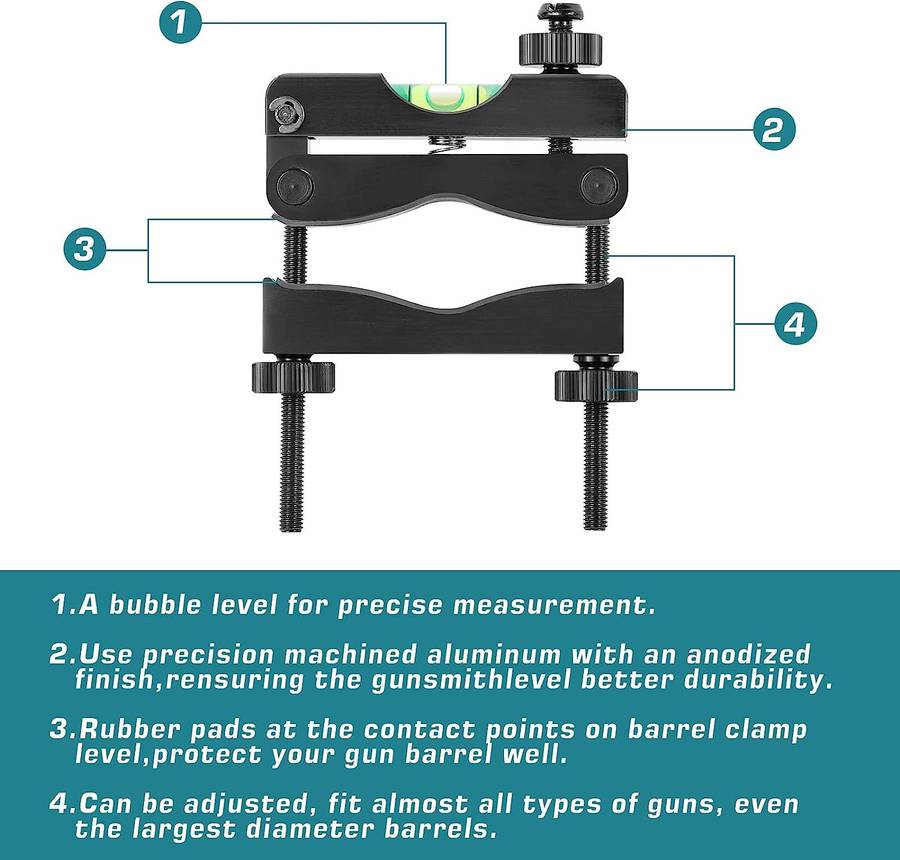 1

2

3

4

1.A bubble level for precise measurement.

2.Use precision machined aluminum with an anodized finish,rensuring the gunsmithlevel better durability.

3.Rubber pads at the contact points on barrel clamp level,protect your gun barrel well.

4.Can be adjusted, fit almost all types of guns, even the largest diameter barrels.