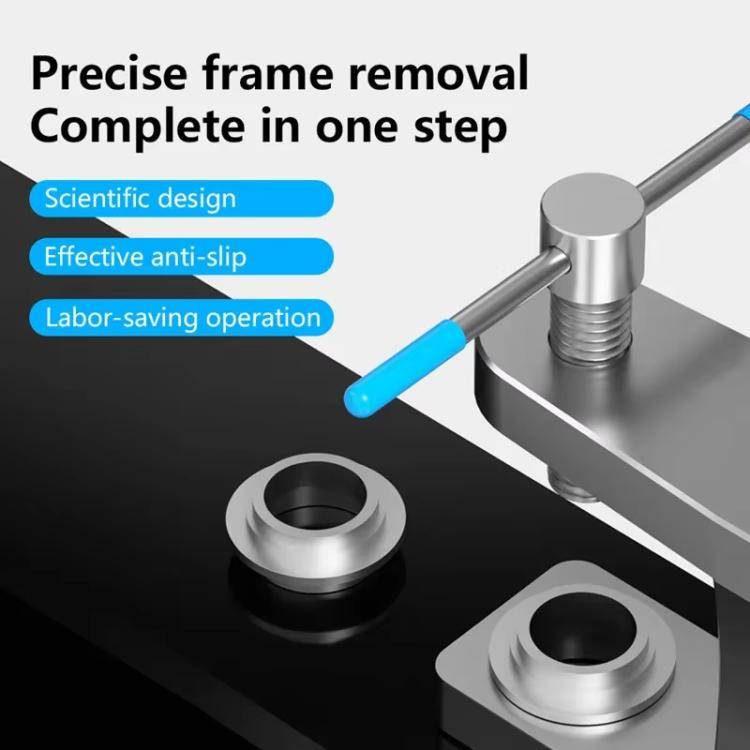 Precise frame removal
Complete in one step

Scientific design

Effective anti-slip

Labor-saving operation