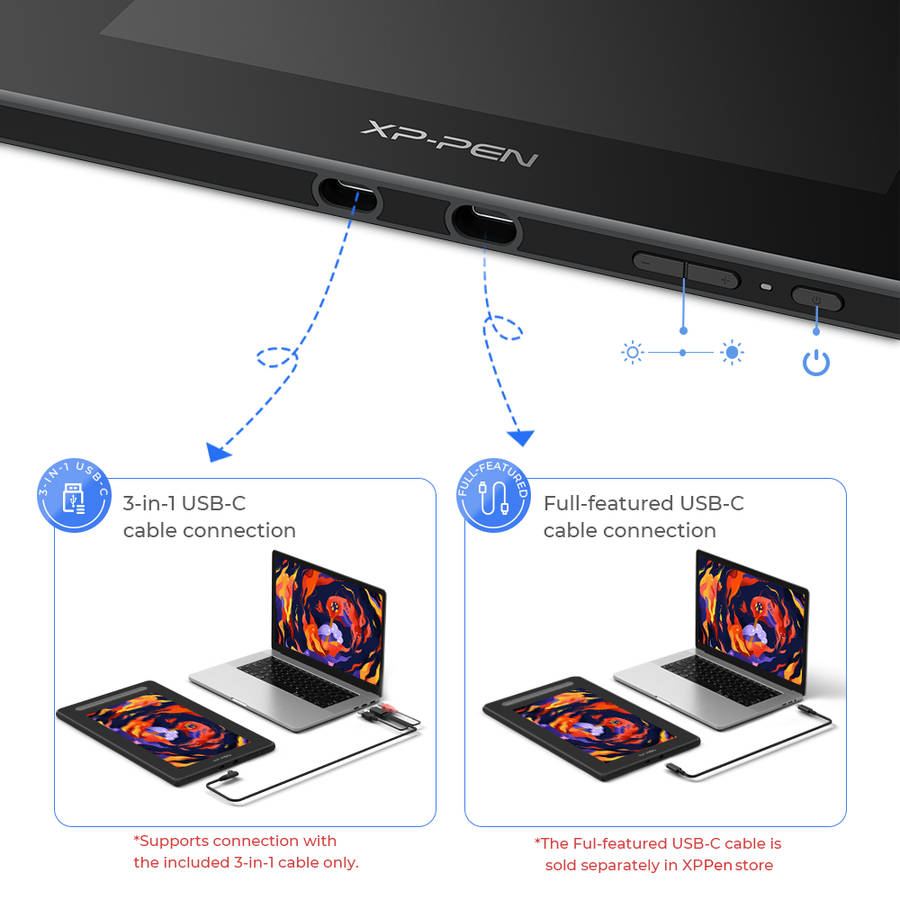 XP-PEN

3-IN-1 USB-C

3-in-1 USB-C cable connection

*Supports connection with the included 3-in-1 cable only.

FULL-FEATURED

Full-featured USB-C cable connection

*The Ful-featured USB-C cable is sold separately in XPPen store