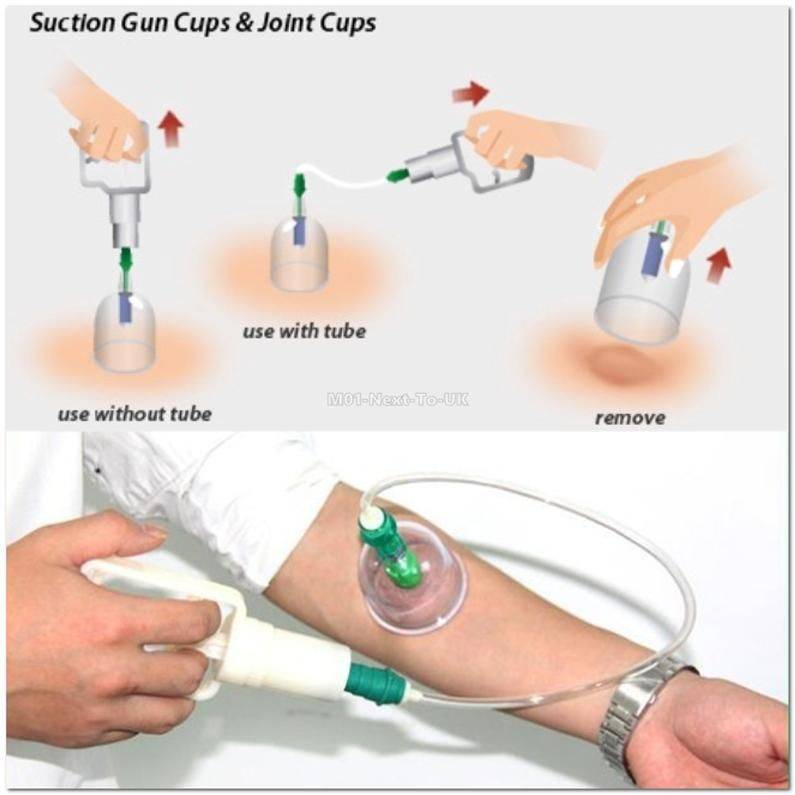 Suction Gun Cups & Joint Cups

use with tube

use without tube

M01-Next-To-UK

remove