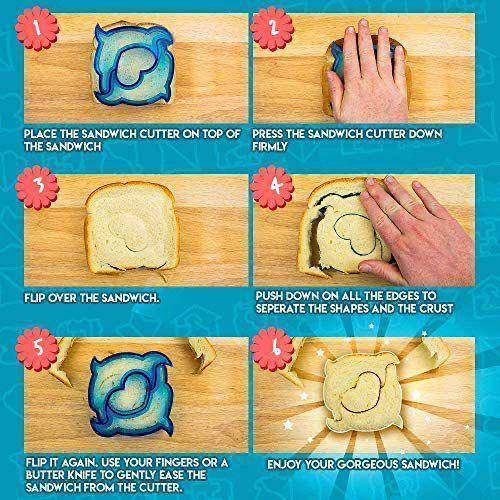 1

PLACE THE SANDWICH CUTTER ON TOP OF THE SANDWICH

2

PRESS THE SANDWICH CUTTER DOWN FIRMLY

3

FLIP OVER THE SANDWICH.

4

PUSH DOWN ON ALL THE EDGES TO SEPERATE THE SHAPES AND THE CRUST

5

FLIP IT AGAIN. USE YOUR FINGERS OR A BUTTER KNIFE TO GENTLY EASE THE SANDWICH FROM THE CUTTER.

6

ENJOY YOUR GORGEOUS SANDWICH!