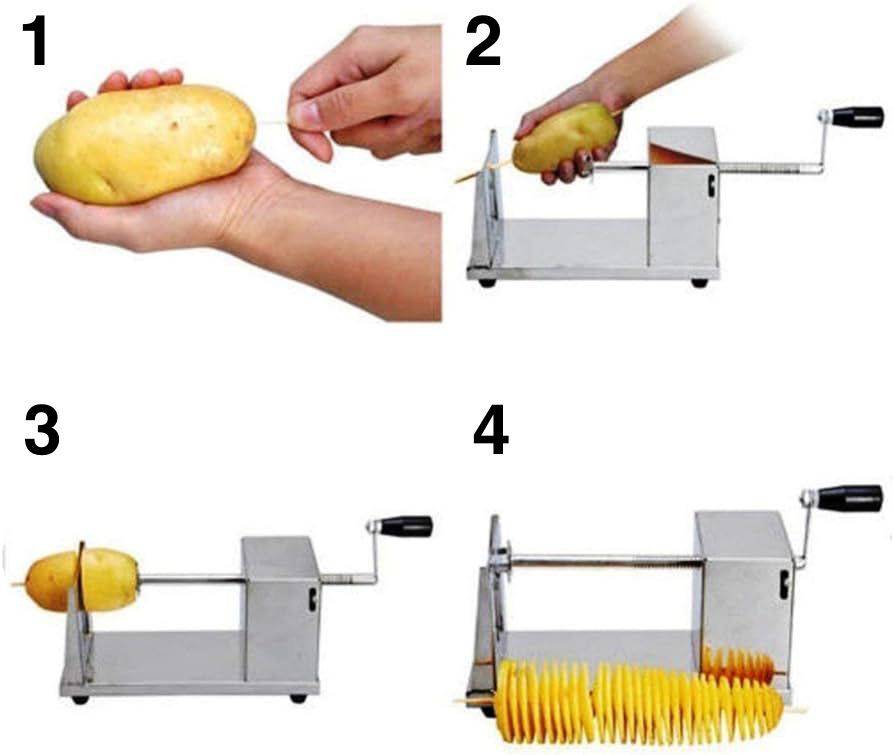 1
2
3
4