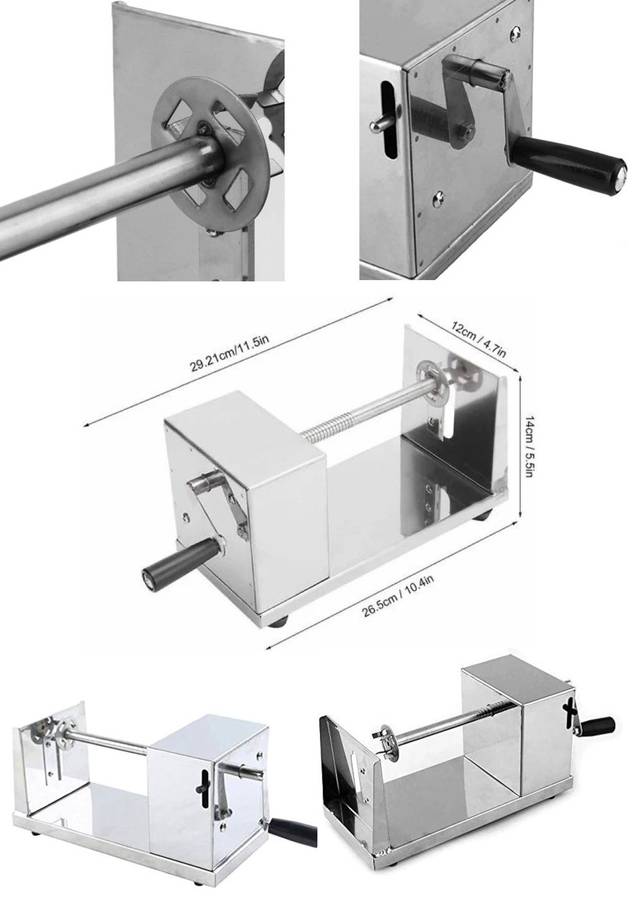 29.21cm/11.5in

12cm / 4.7in

14cm / 5.5in

26.5cm / 10.4in