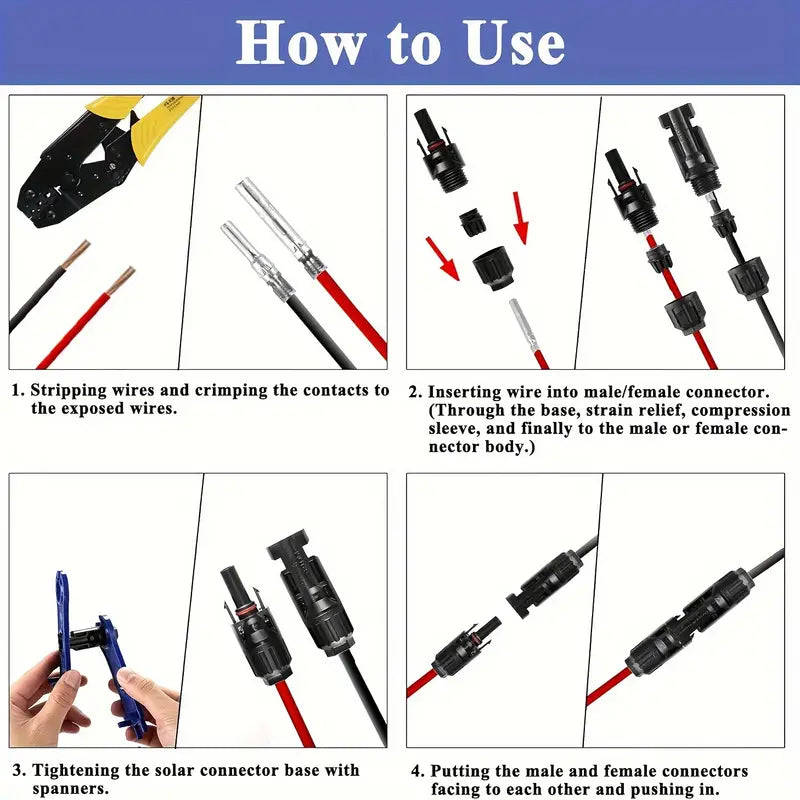 How to Use

1. Stripping wires and crimping the contacts to the exposed wires.

2. Inserting wire into male/female connector. (Through the base, strain relief, compression sleeve, and finally to the male or female connector body.)

3. Tightening the solar connector base with spanners.

4. Putting the male and female connectors facing to each other and pushing in.