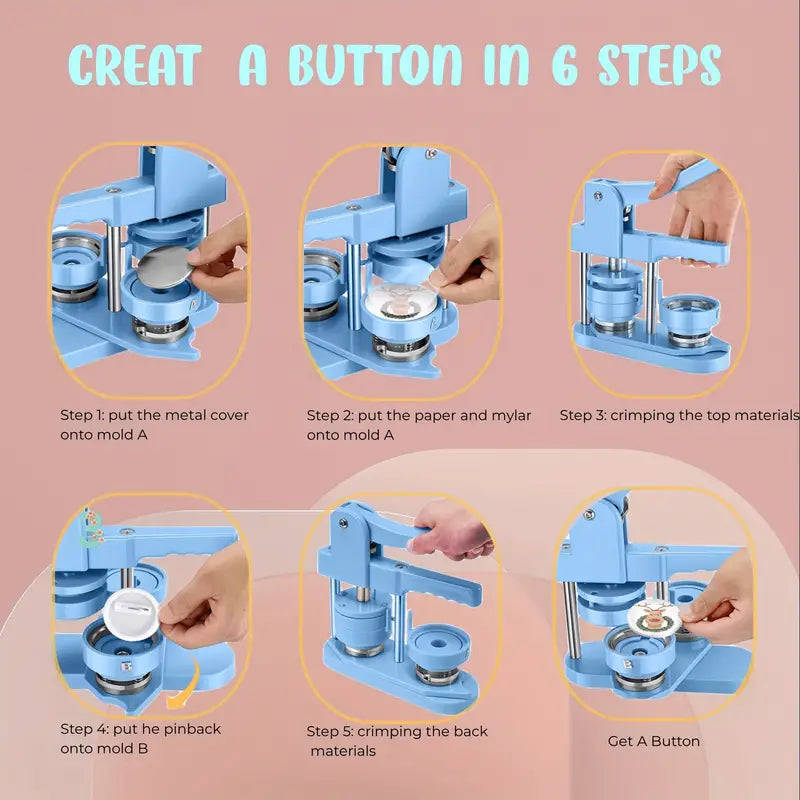 CREAT A BUTTON IN 6 STEPS

Step 1: put the metal cover onto mold A

Step 2: put the paper and mylar onto mold A

Step 3: crimping the top materials

Step 4: put he pinback onto mold B

Step 5: crimping the back materials

Get A Button