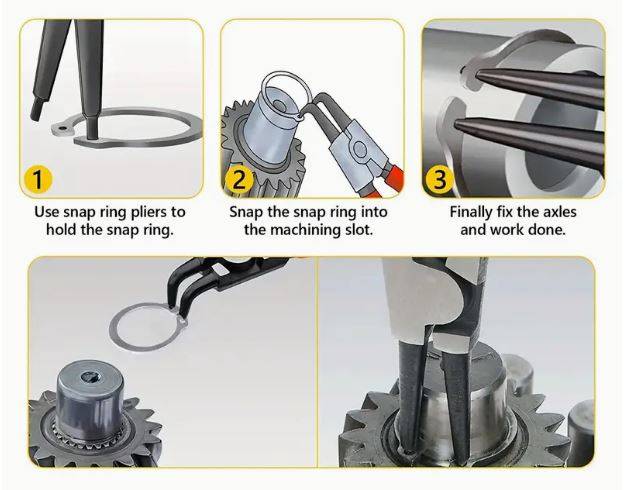 1

Use snap ring pliers to hold the snap ring.

2

Snap the snap ring into the machining slot.

3

Finally fix the axles and work done.