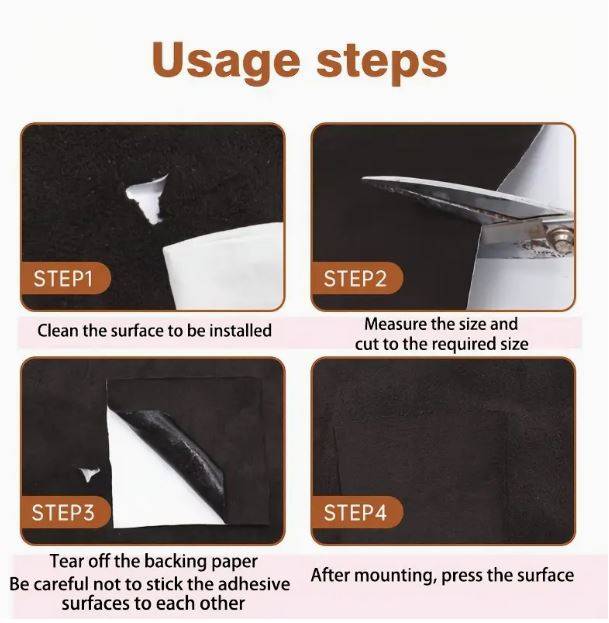 Usage steps

STEP1

Clean the surface to be installed

STEP2

Measure the size and cut to the required size

STEP3

Tear off the backing paper
Be careful not to stick the adhesive surfaces to each other

STEP4

After mounting, press the surface