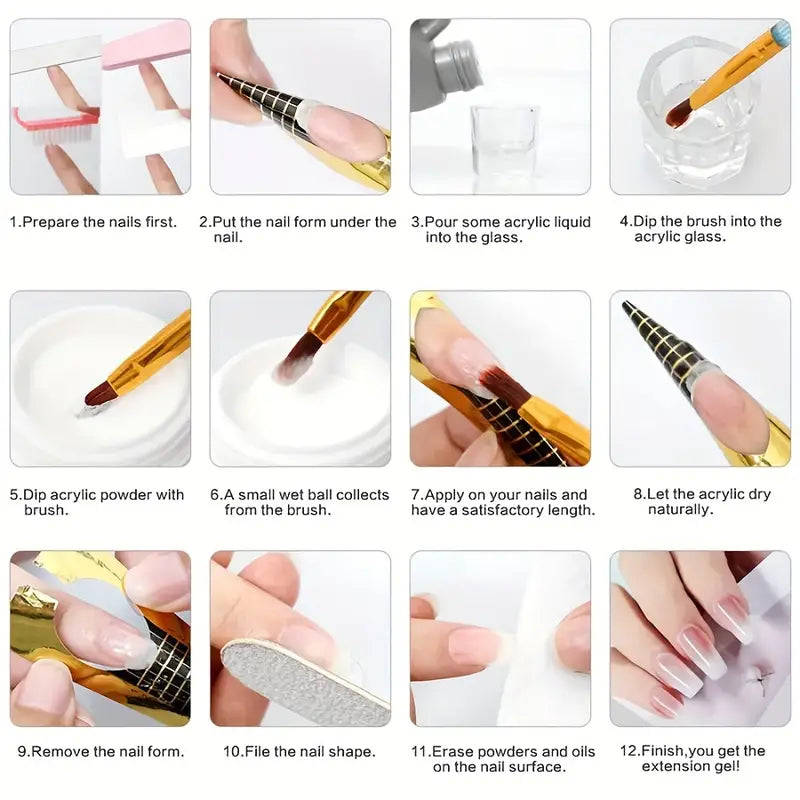 1.Prepare the nails first.

2.Put the nail form under the nail.

3.Pour some acrylic liquid into the glass.

4.Dip the brush into the acrylic glass.

5.Dip acrylic powder with brush.

6.A small wet ball collects from the brush.

7.Apply on your nails and have a satisfactory length.

8.Let the acrylic dry naturally.

9.Remove the nail form.

10.File the nail shape.

11.Erase powders and oils on the nail surface.

12.Finish,you get the extension gel!