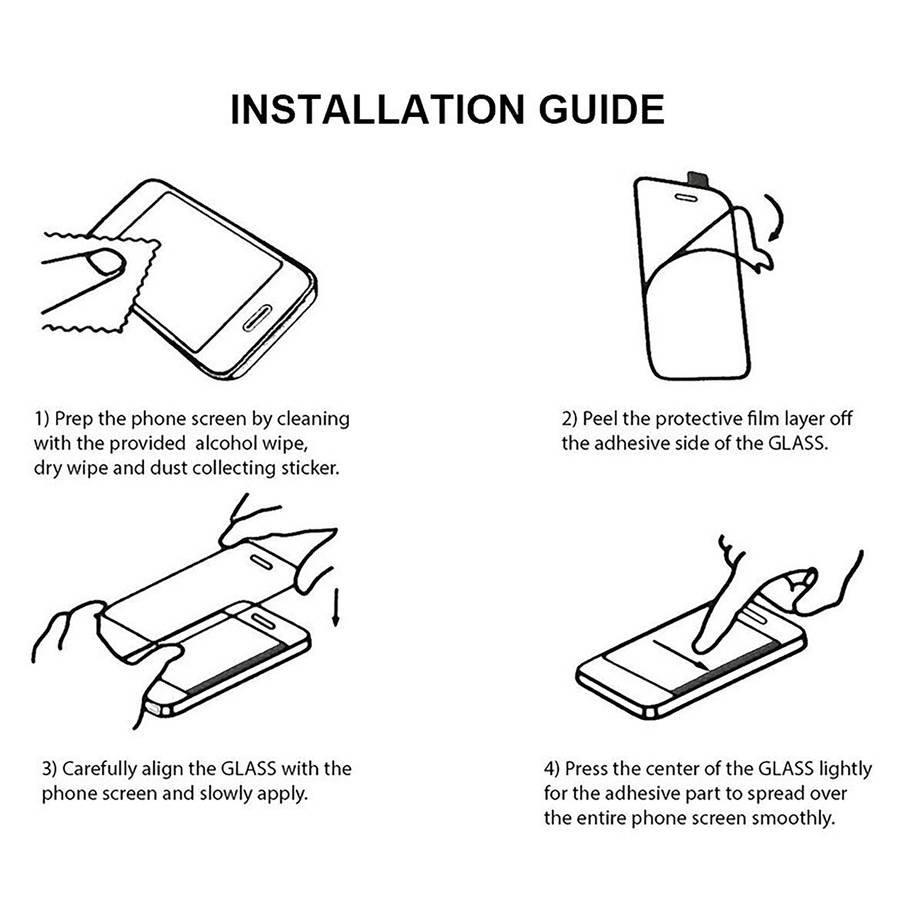 INSTALLATION GUIDE

1) Prep the phone screen by cleaning with the provided alcohol wipe, dry wipe and dust collecting sticker.

2) Peel the protective film layer off the adhesive side of the GLASS.

3) Carefully align the GLASS with the phone screen and slowly apply.

4) Press the center of the GLASS lightly for the adhesive part to spread over the entire phone screen smoothly.