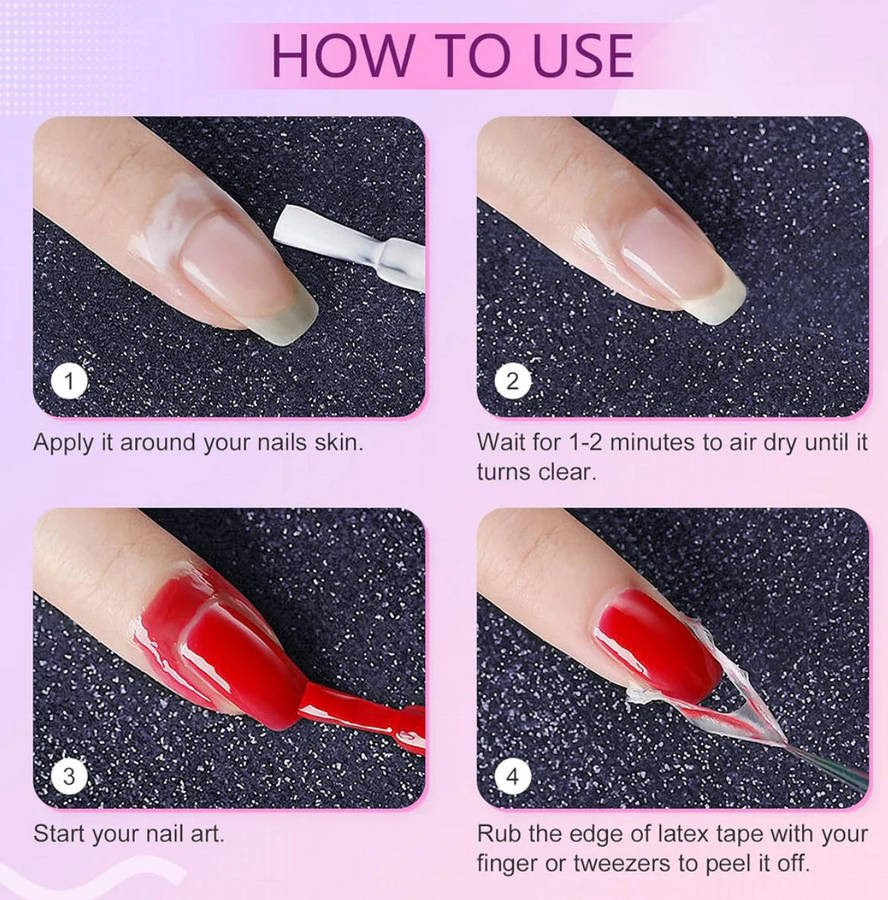 HOW TO USE

1

Apply it around your nails skin.

2

Wait for 1-2 minutes to air dry until it turns clear.

3

Start your nail art.

4

Rub the edge of latex tape with your finger or tweezers to peel it off.