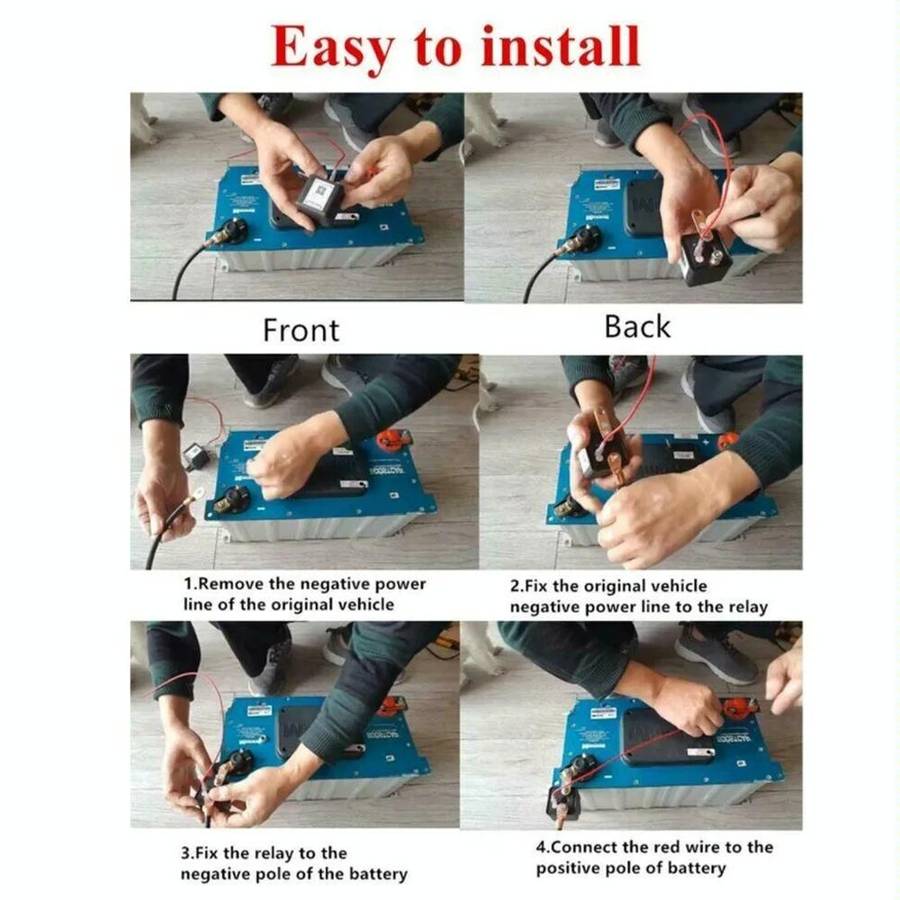 Easy to install

Front

Back

1.Remove the negative power line of the original vehicle

2.Fix the original vehicle negative power line to the relay

3.Fix the relay to the negative pole of the battery

4.Connect the red wire to the positive pole of battery