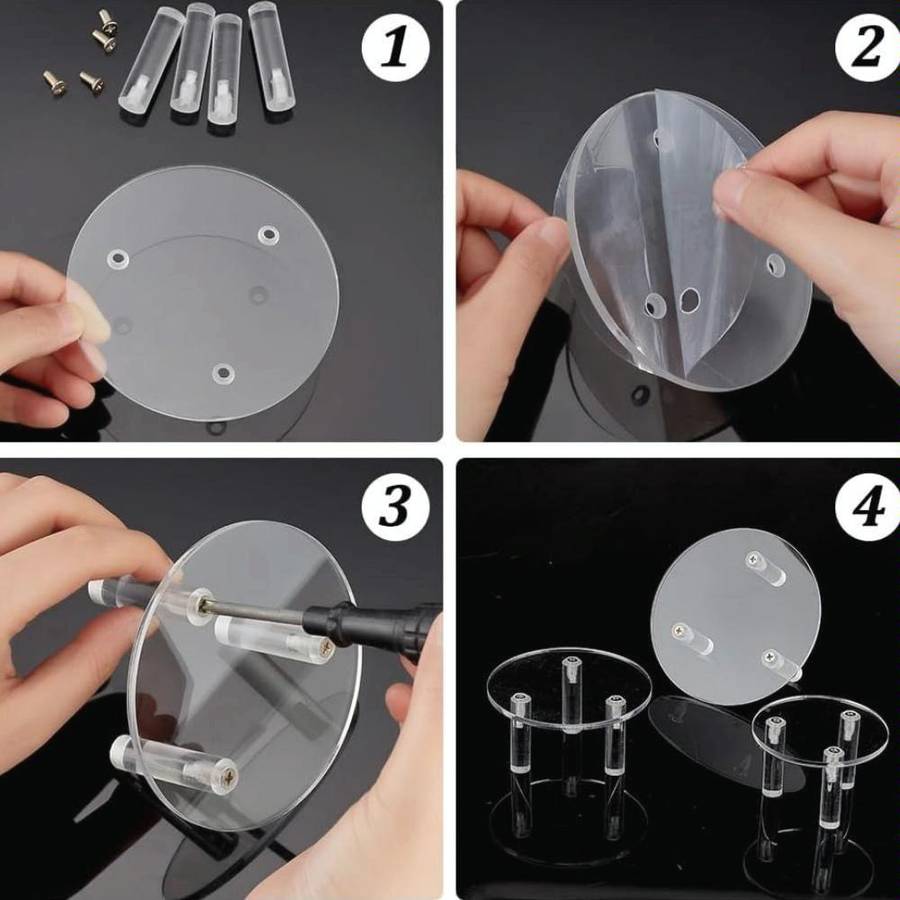 1

2

3

4