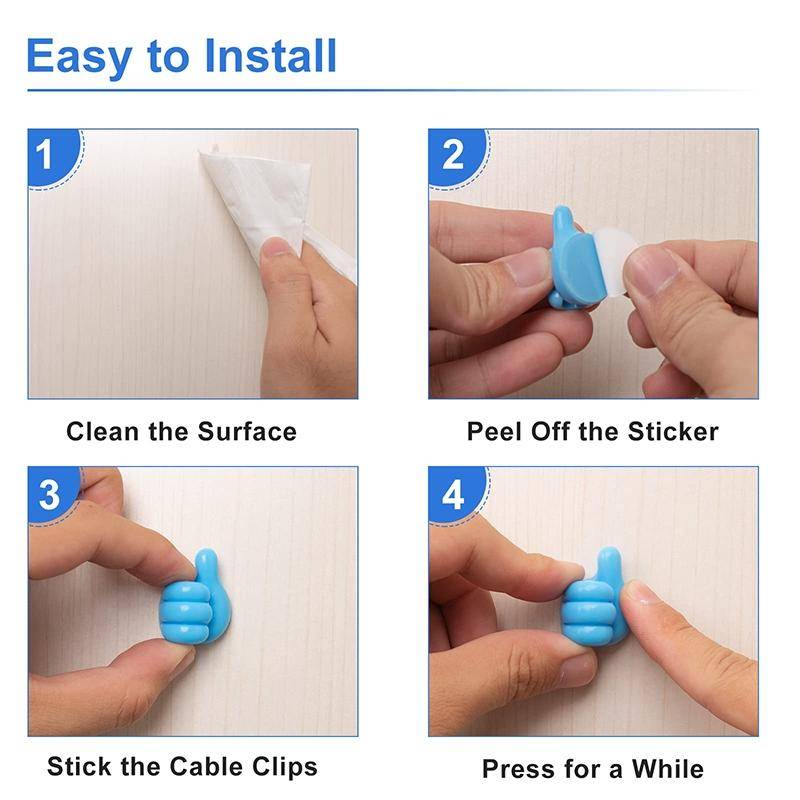 Easy to Install

1

Clean the Surface

2

Peel Off the Sticker

3

Stick the Cable Clips

4

Press for a While