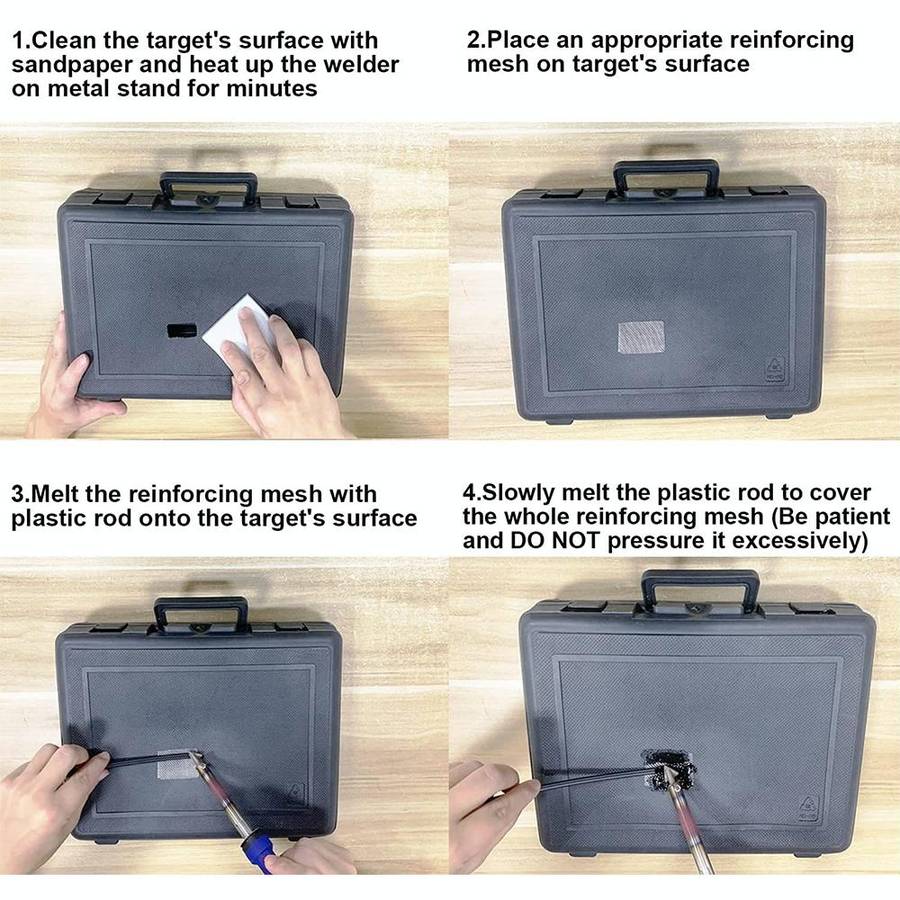 1.Clean the target's surface with sandpaper and heat up the welder on metal stand for minutes

2.Place an appropriate reinforcing mesh on target's surface

3.Melt the reinforcing mesh with plastic rod onto the target's surface

4.Slowly melt the plastic rod to cover the whole reinforcing mesh (Be patient and DO NOT pressure it excessively)