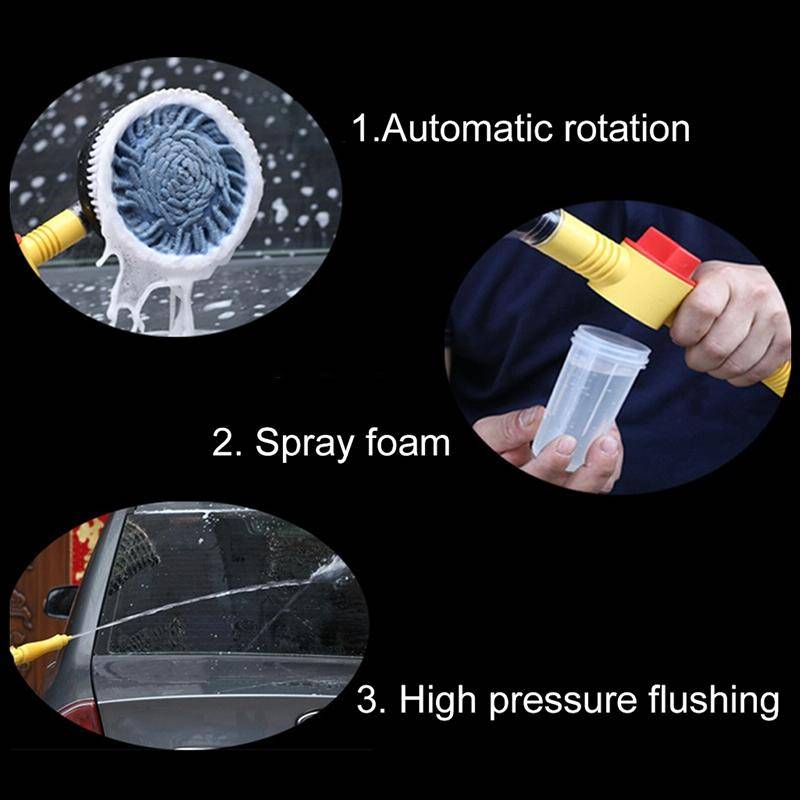 1.Automatic rotation

2. Spray foam

3. High pressure flushing