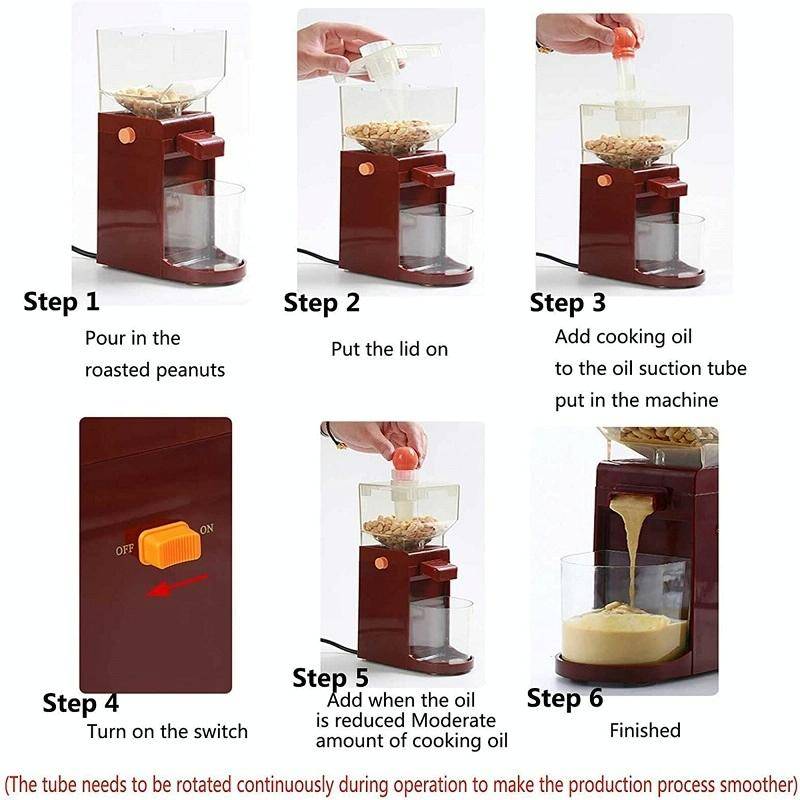 Step 1
Pour in the roasted peanuts

Step 2
Put the lid on

Step 3
Add cooking oil to the oil suction tube put in the machine

OFF ON

Step 4
Turn on the switch

Step 5
Add when the oil is reduced Moderate amount of cooking oil

Step 6
Finished

(The tube needs to be rotated continuously during operation to make the production process smoother)