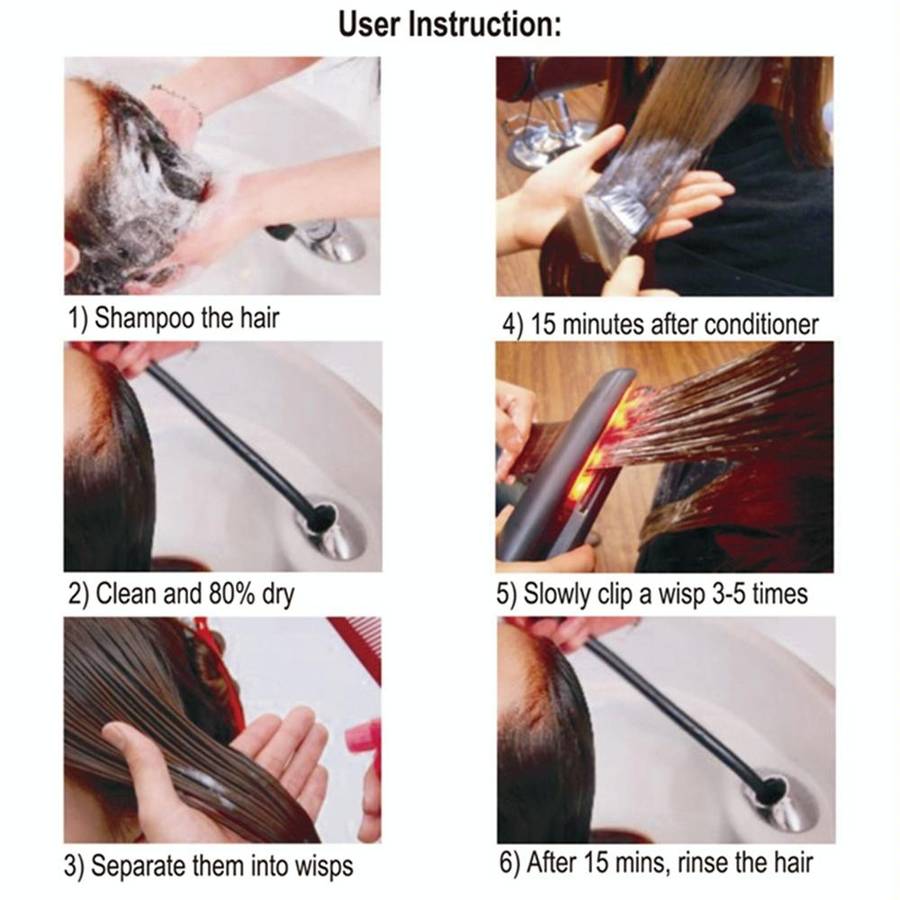 User Instruction:

1) Shampoo the hair

2) Clean and 80% dry

3) Separate them into wisps

4) 15 minutes after conditioner

5) Slowly clip a wisp 3-5 times

6) After 15 mins, rinse the hair