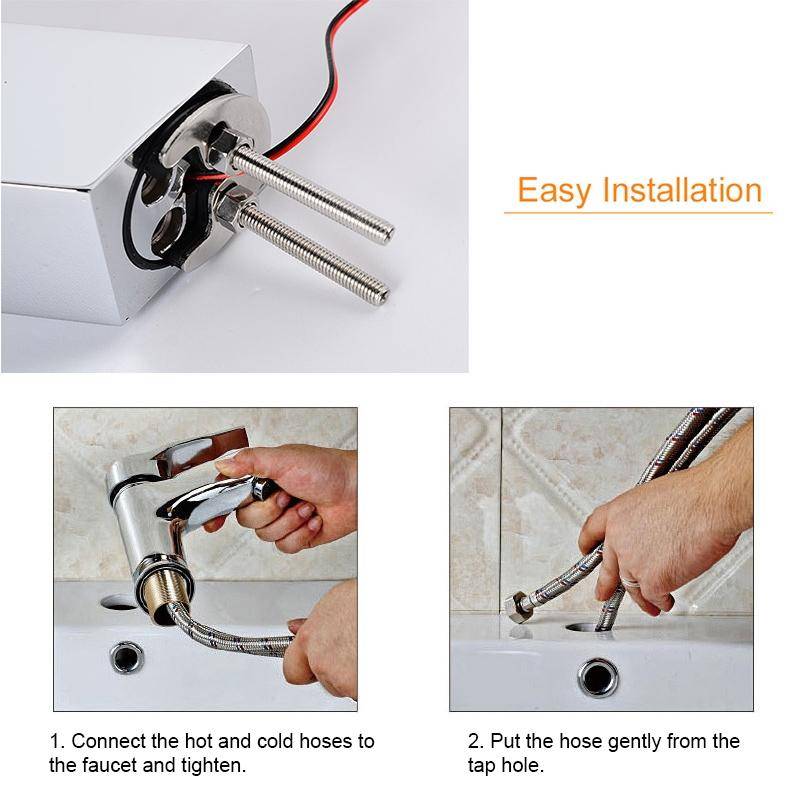 Easy Installation

1. Connect the hot and cold hoses to the faucet and tighten.

2. Put the hose gently from the tap hole.