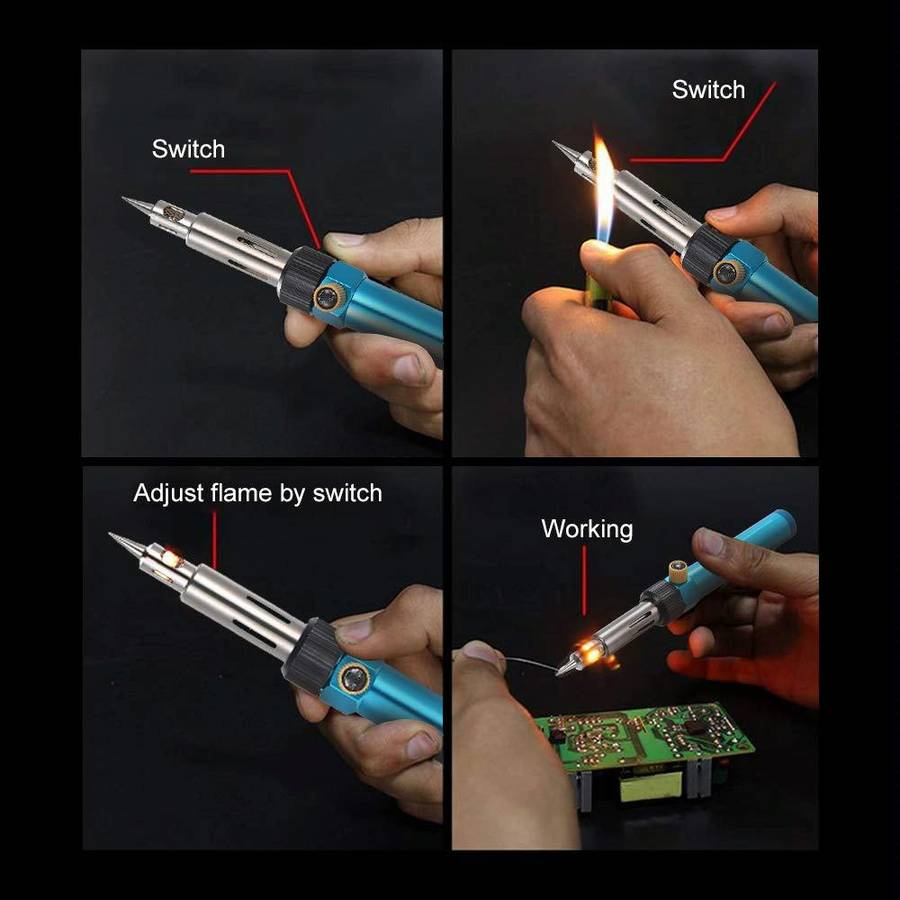 Switch

Switch

Adjust flame by switch

Working