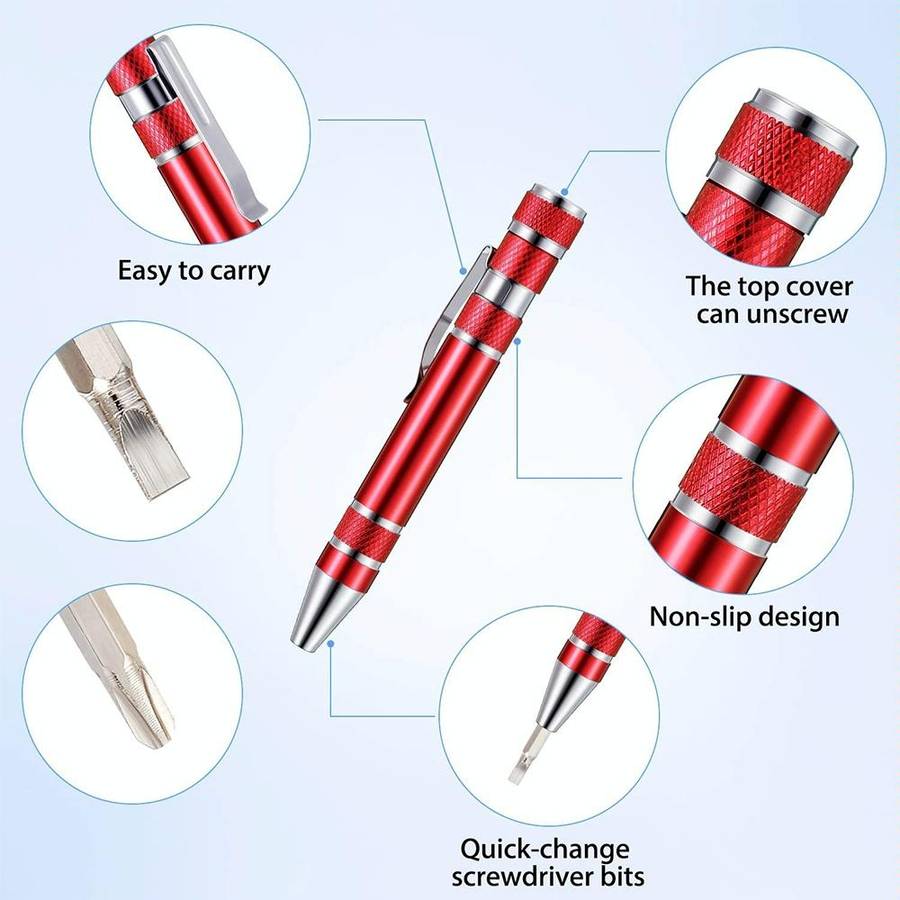 Easy to carry

The top cover can unscrew

Non-slip design

Quick-change screwdriver bits