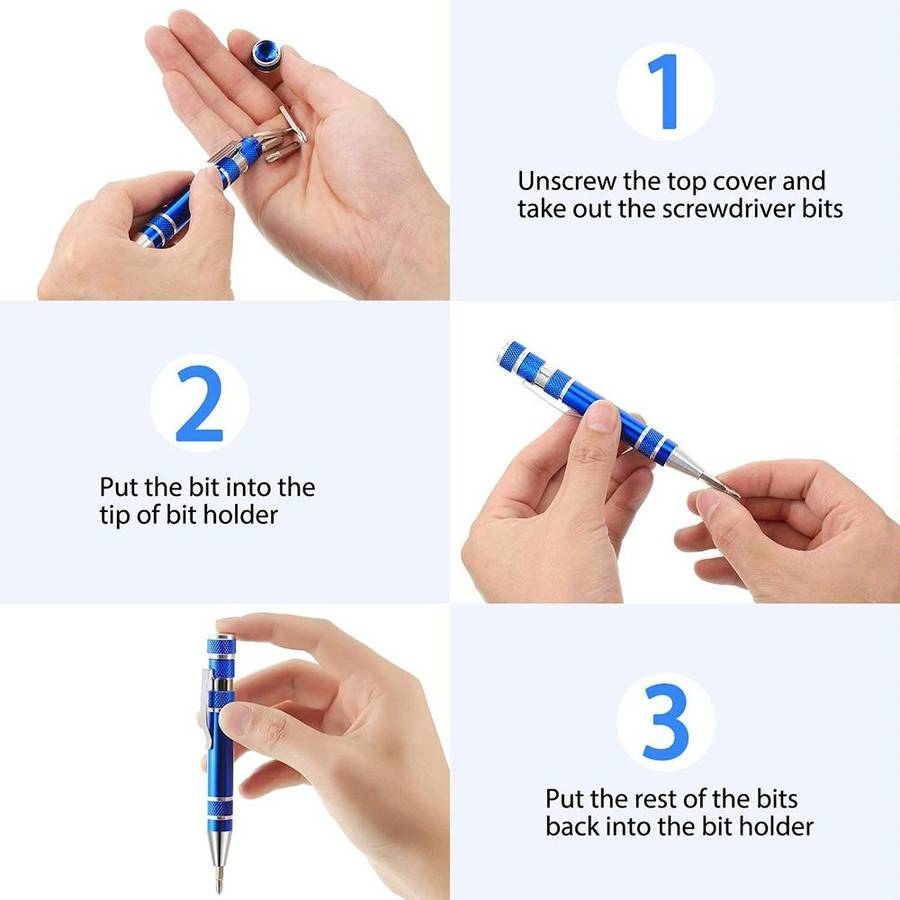 1

Unscrew the top cover and take out the screwdriver bits

2

Put the bit into the tip of bit holder

3

Put the rest of the bits back into the bit holder