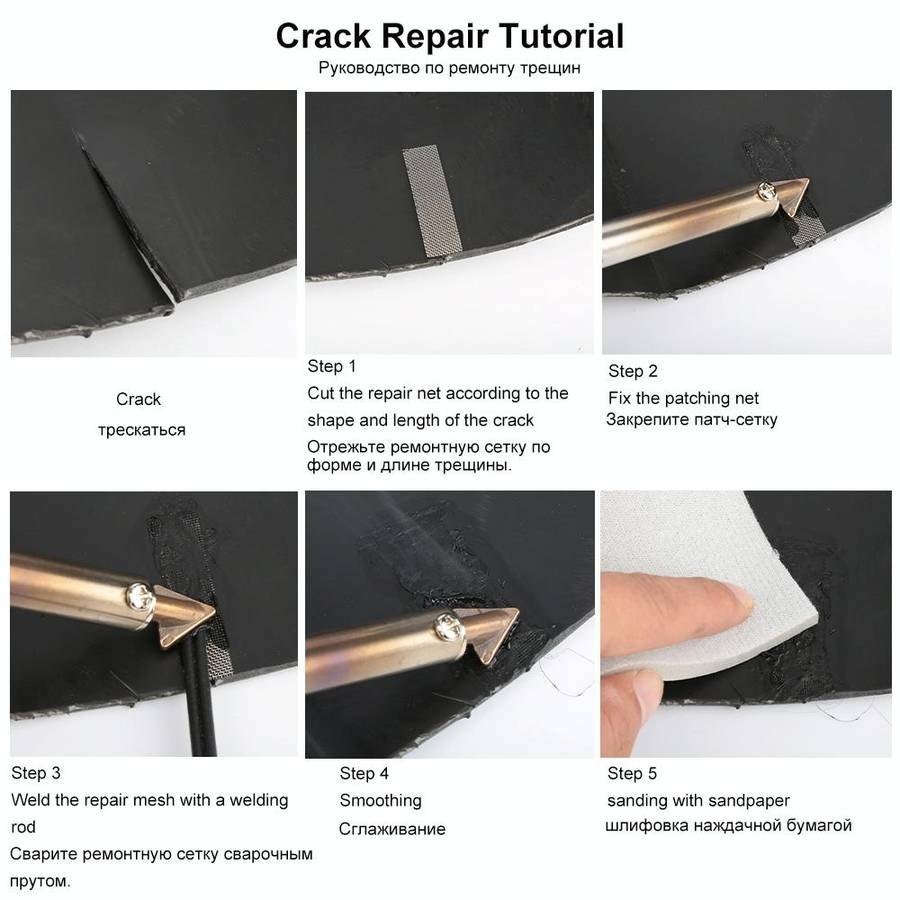 Crack Repair Tutorial

Руководство по ремонту трещин

Crack
трескаться

Step 1
Cut the repair net according to the shape and length of the crack
Отрежьте ремонтную сетку по форме и длине трещины.

Step 2
Fix the patching net
Закрепите патч-сетку

Step 3
Weld the repair mesh with a welding rod
Сварите ремонтную сетку сварочным прутом.

Step 4
Smoothing
Сглаживание

Step 5
sanding with sandpaper
шлифовка наждачной бумагой