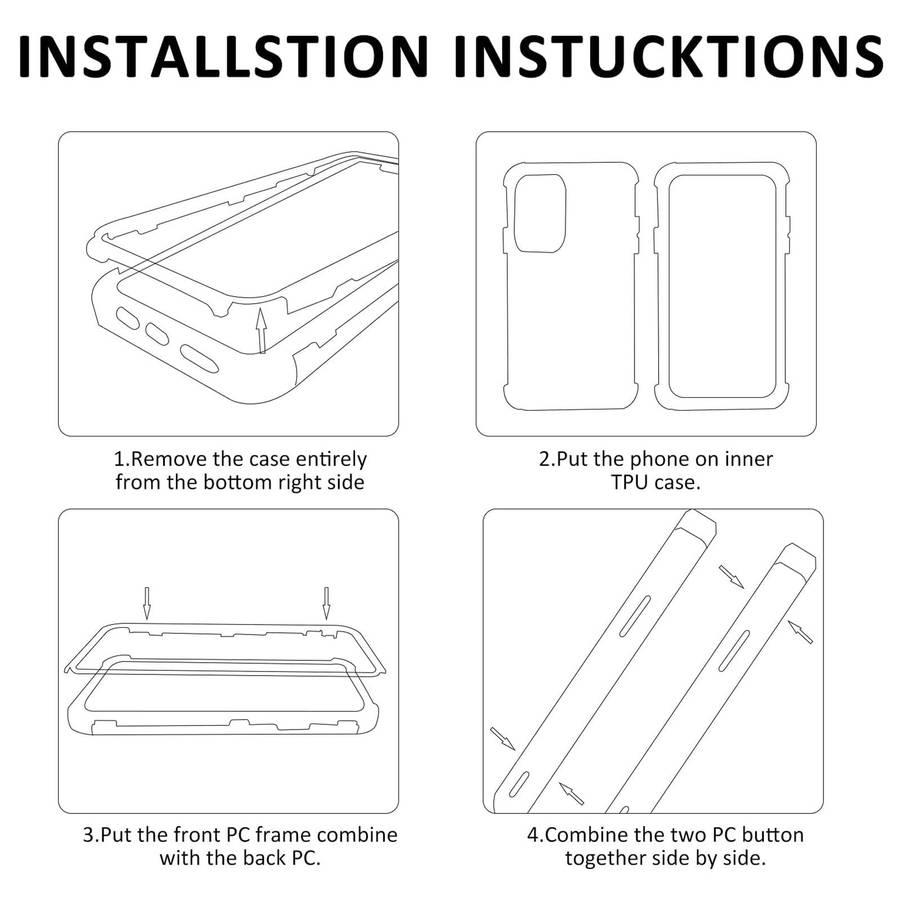 INSTALLSTION INSTUCKTIONS

1.Remove the case entirely from the bottom right side

2.Put the phone on inner TPU case.

3.Put the front PC frame combine with the back PC.

4.Combine the two PC button together side by side.