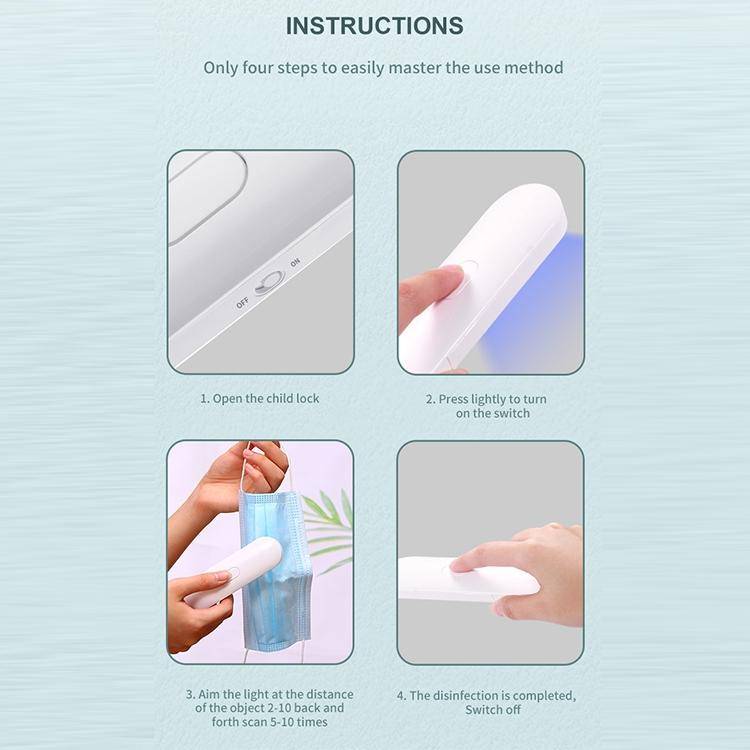 INSTRUCTIONS

Only four steps to easily master the use method

OFF ON

1. Open the child lock

2. Press lightly to turn on the switch

3. Aim the light at the distance of the object 2-10 back and forth scan 5-10 times

4. The disinfection is completed, Switch off