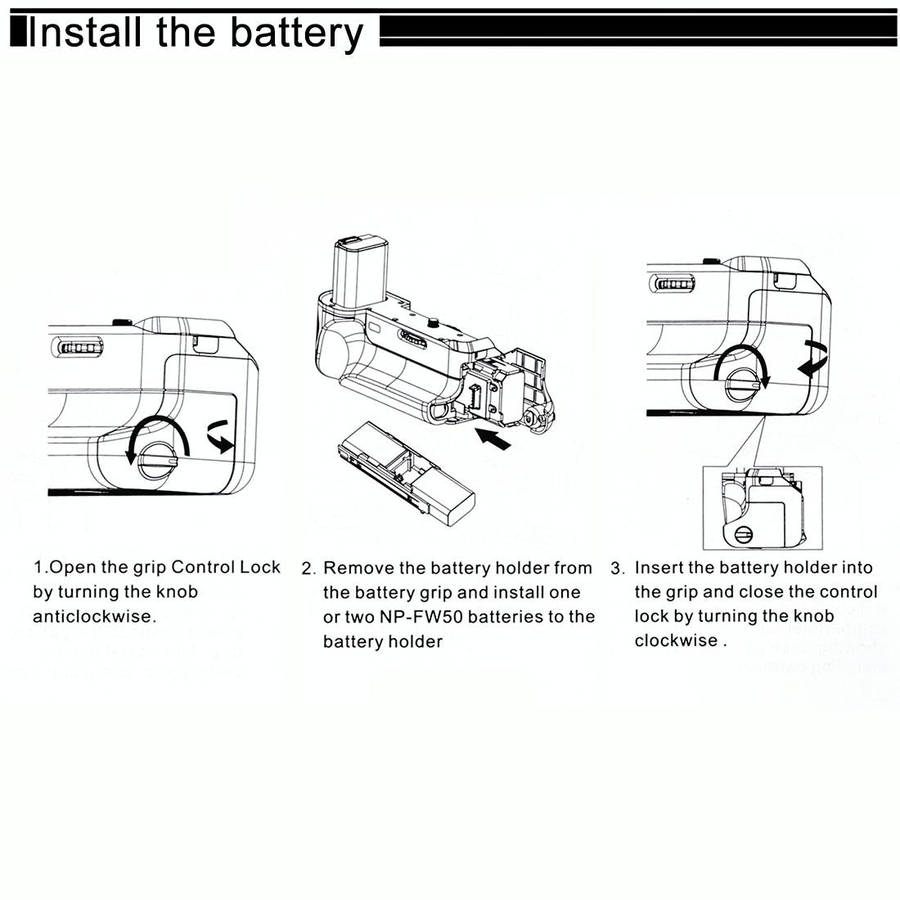 Install the battery

1.Open the grip Control Lock by turning the knob anticlockwise.

2. Remove the battery holder from the battery grip and install one or two NP-FW50 batteries to the battery holder

3. Insert the battery holder into the grip and close the control lock by turning the knob clockwise .