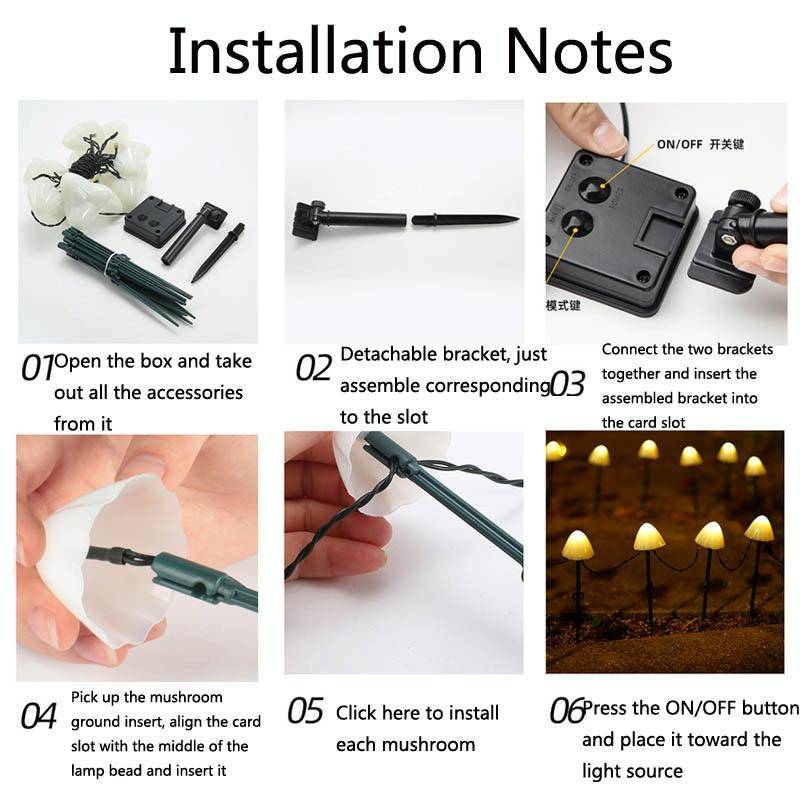 Installation Notes

ON/OFF 开关键

模式键

01 Open the box and take out all the accessories from it

02 Detachable bracket, just assemble corresponding to the slot

03 Connect the two brackets together and insert the assembled bracket into the card slot

04 Pick up the mushroom ground insert, align the card slot with the middle of the lamp bead and insert it

05 Click here to install each mushroom

06 Press the ON/OFF button and place it toward the light source