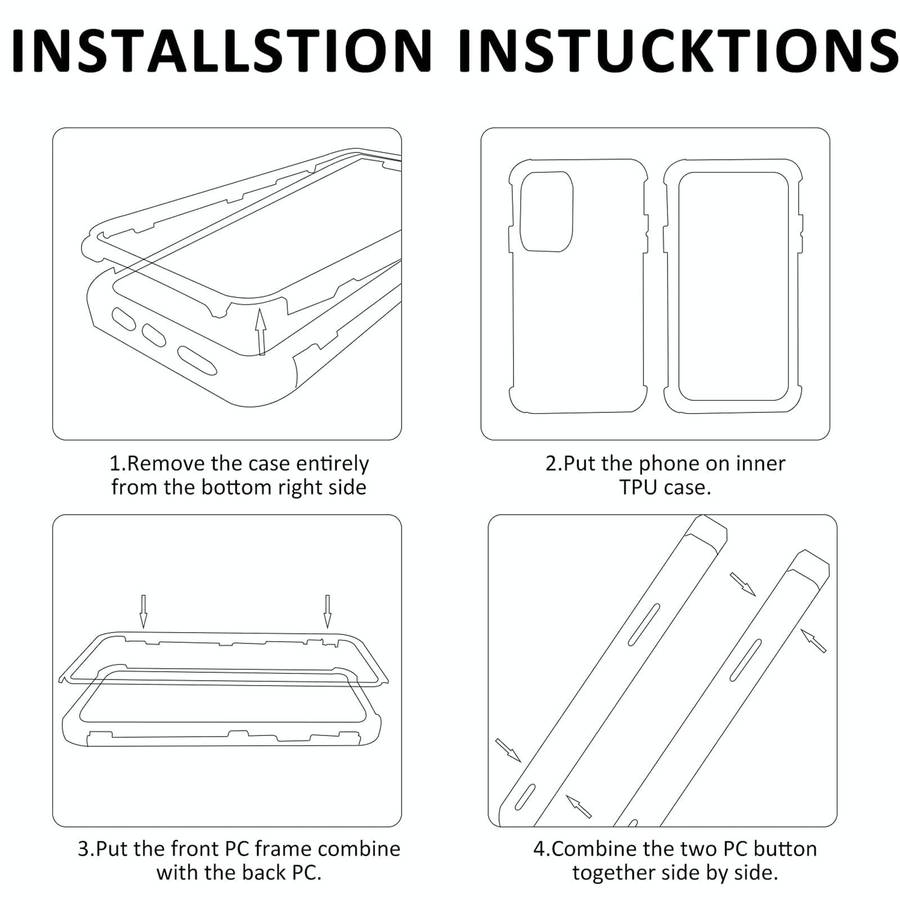 INSTALLSTION INSTUCKTIONS

1.Remove the case entirely from the bottom right side

2.Put the phone on inner TPU case.

3.Put the front PC frame combine with the back PC.

4.Combine the two PC button together side by side.