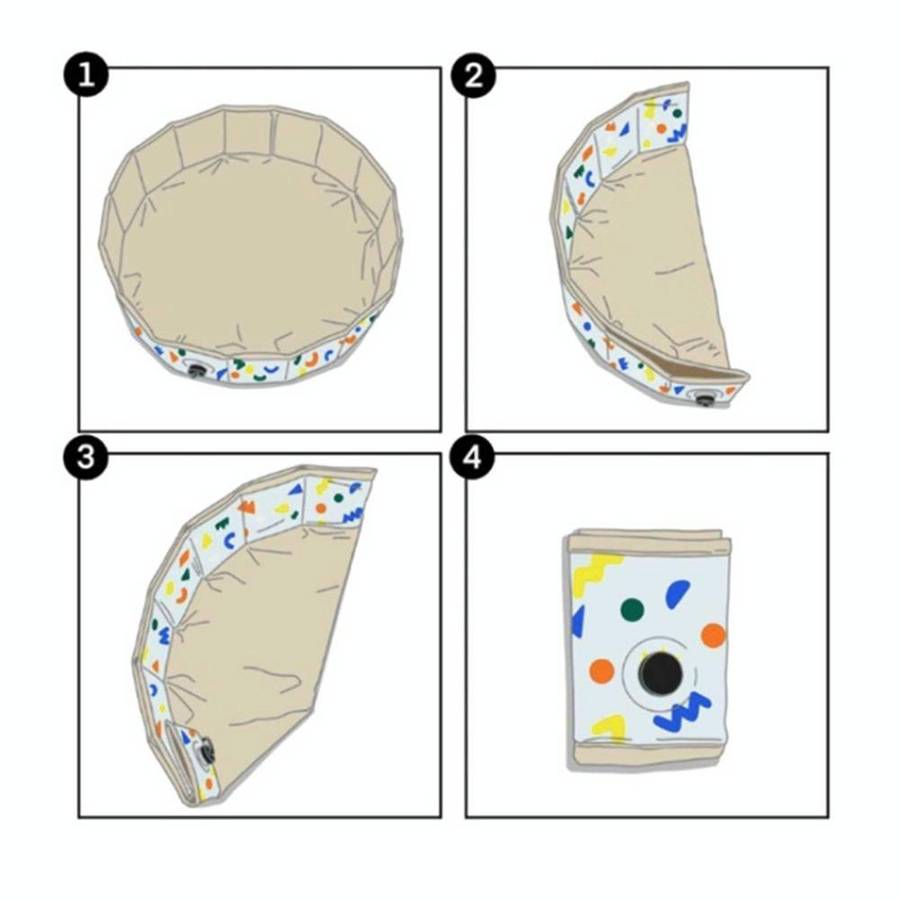 1

2

3

4