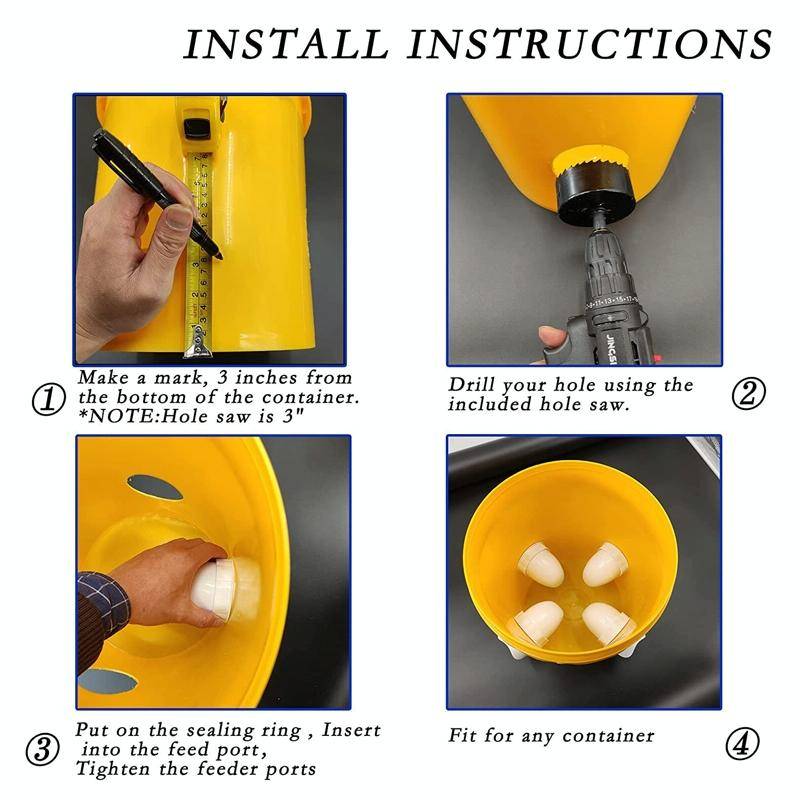 INSTALL INSTRUCTIONS

① Make a mark, 3 inches from the bottom of the container. *NOTE:Hole saw is 3"

Drill your hole using the included hole saw. ②

③ Put on the sealing ring , Insert into the feed port, Tighten the feeder ports

Fit for any container ④