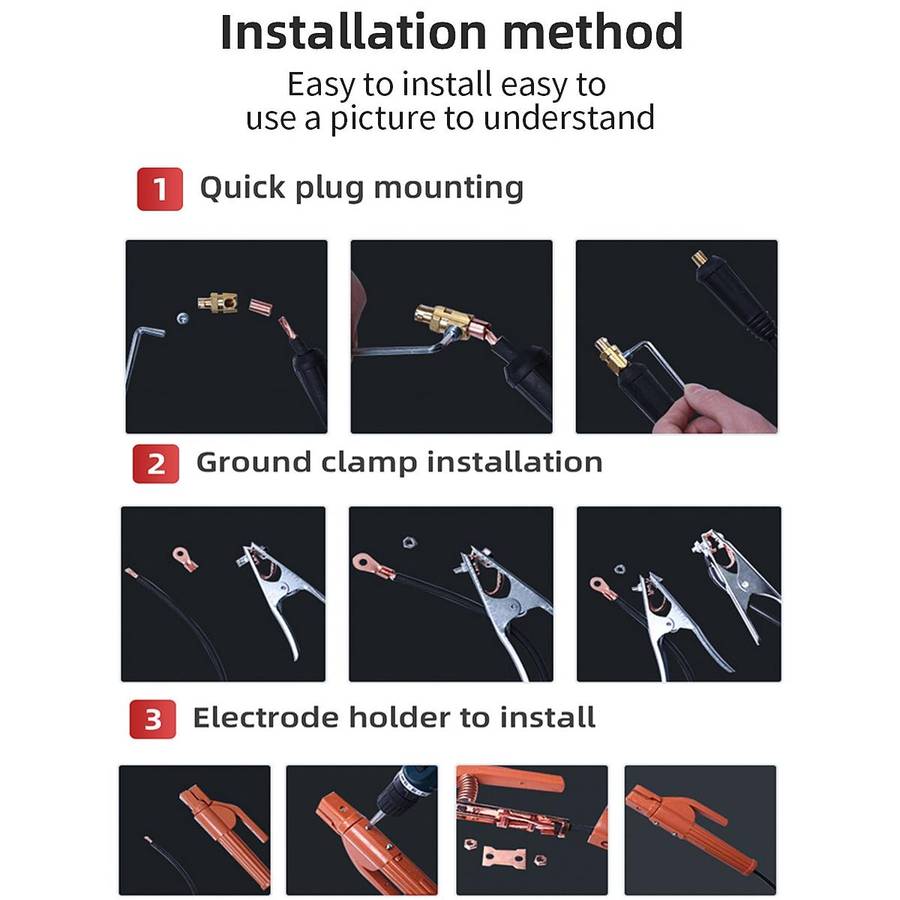 Installation method

Easy to install easy to use a picture to understand

1 Quick plug mounting

2 Ground clamp installation

3 Electrode holder to install